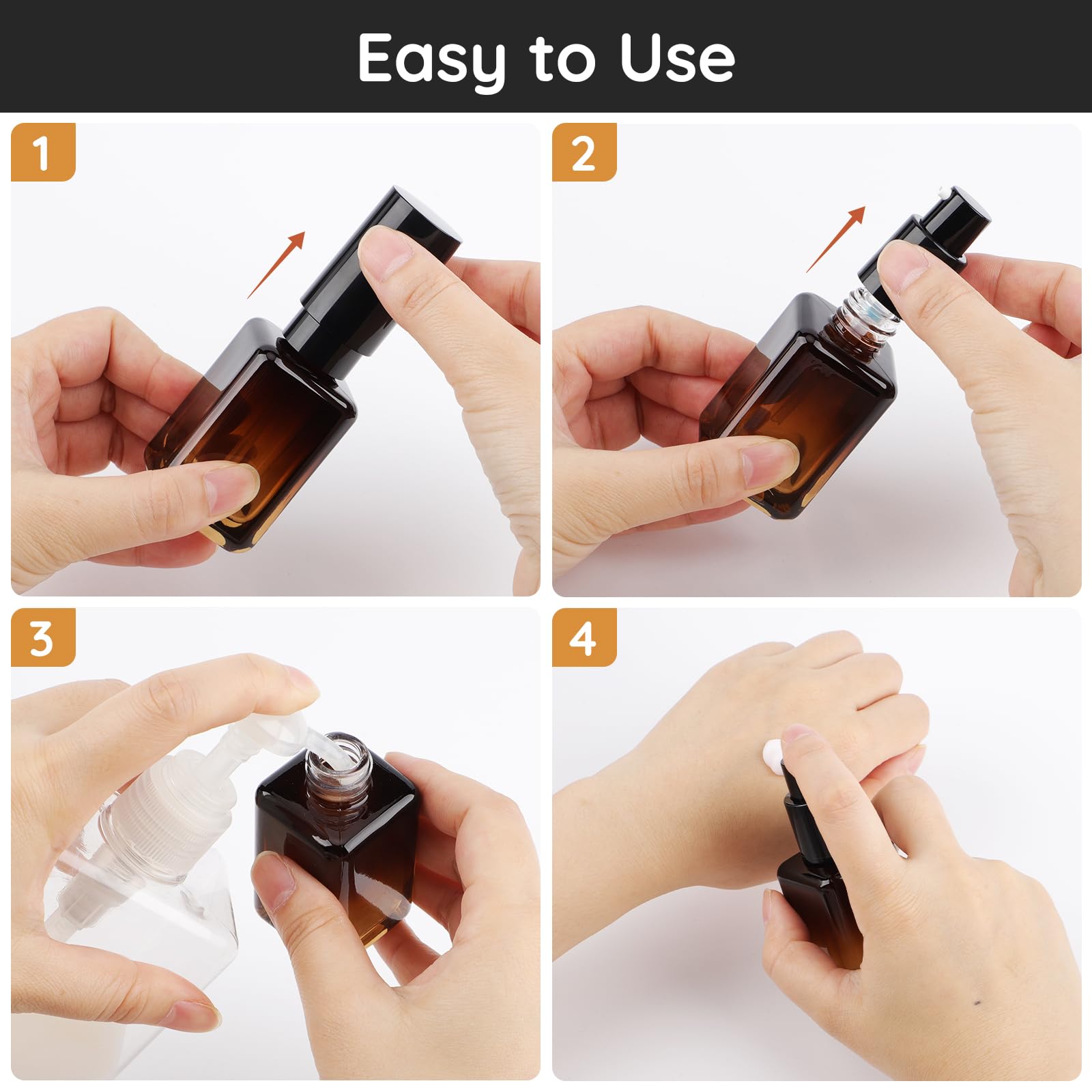 Easy to Use

1

2

3

4