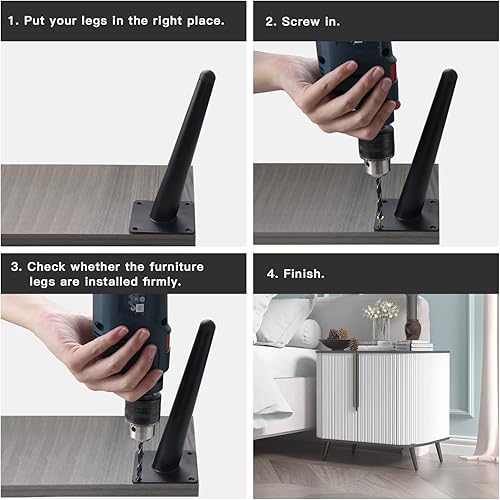 1. Put your legs in the right place.

2. Screw in.

3. Check whether the furniture legs are installed firmly.

4. Finish.