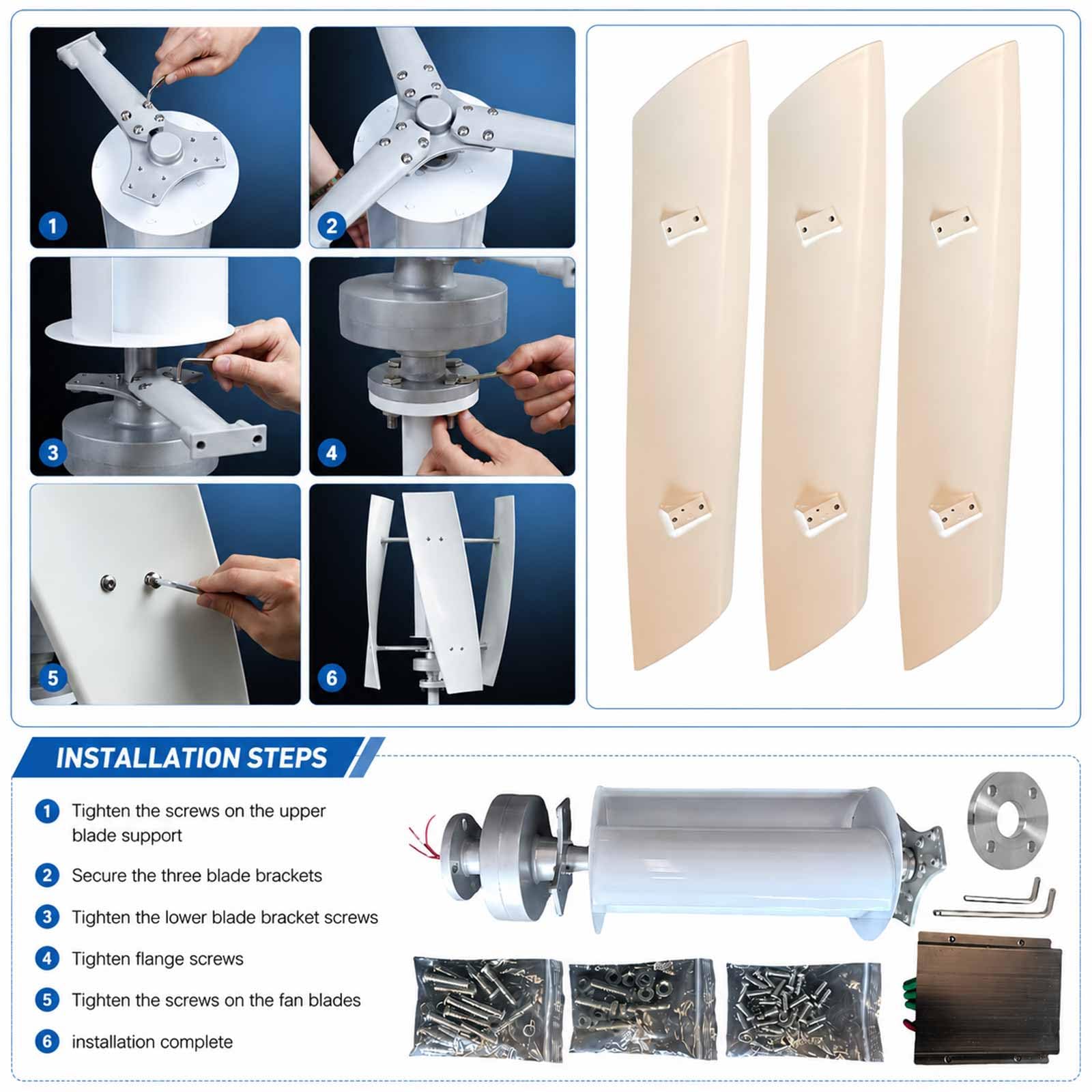 1

2

3

4

5

6

INSTALLATION STEPS

1 Tighten the screws on the upper blade support

2 Secure the three blade brackets

3 Tighten the lower blade bracket screws

4 Tighten flange screws

5 Tighten the screws on the fan blades

6 installation complete