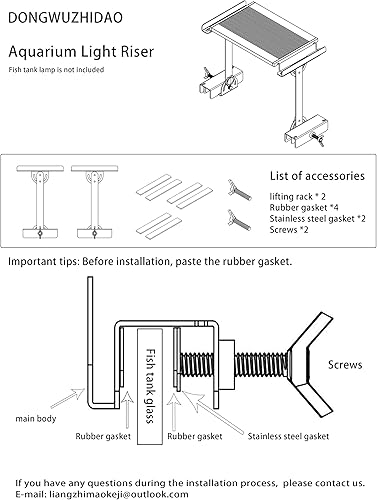 DONGWUZHIDAO

Aquarium Light Riser

Fish tank lamp is not included

List of accessories

lifting rack * 2
Rubber gasket *4
Stainless steel gasket *2
Screws *2

Important tips: Before installation, paste the rubber gasket.

Fish tank glass

Screws

main body

Rubber gasket

Rubber gasket

Stainless steel gasket

If you have any questions during the installation process, please contact us.
E-mail: liangzhimaokeji@outlook.com