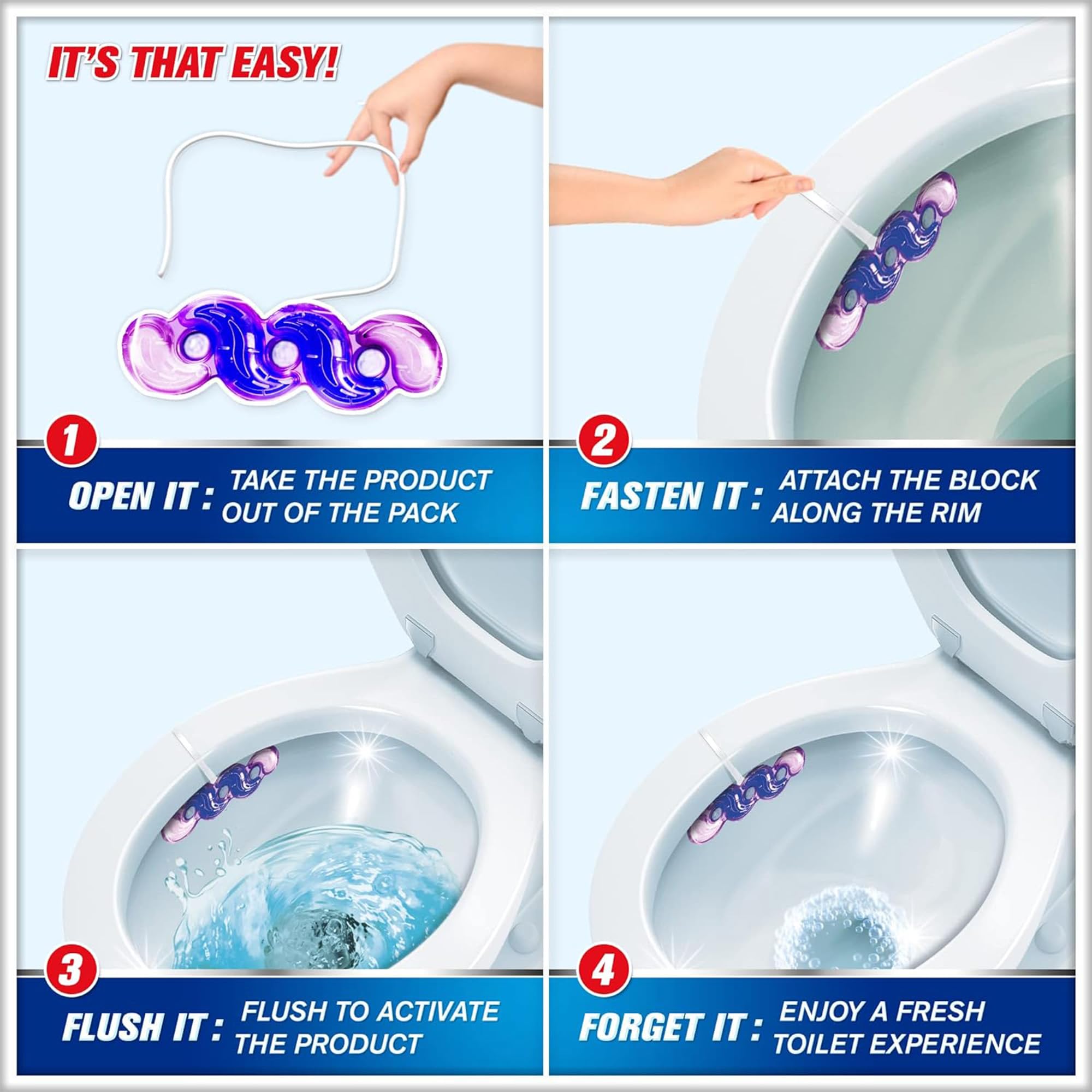 IT'S THAT EASY!

1

OPEN IT : TAKE THE PRODUCT OUT OF THE PACK

2

FASTEN IT : ATTACH THE BLOCK ALONG THE RIM

3

FLUSH IT : FLUSH TO ACTIVATE THE PRODUCT

4

FORGET IT : ENJOY A FRESH TOILET EXPERIENCE