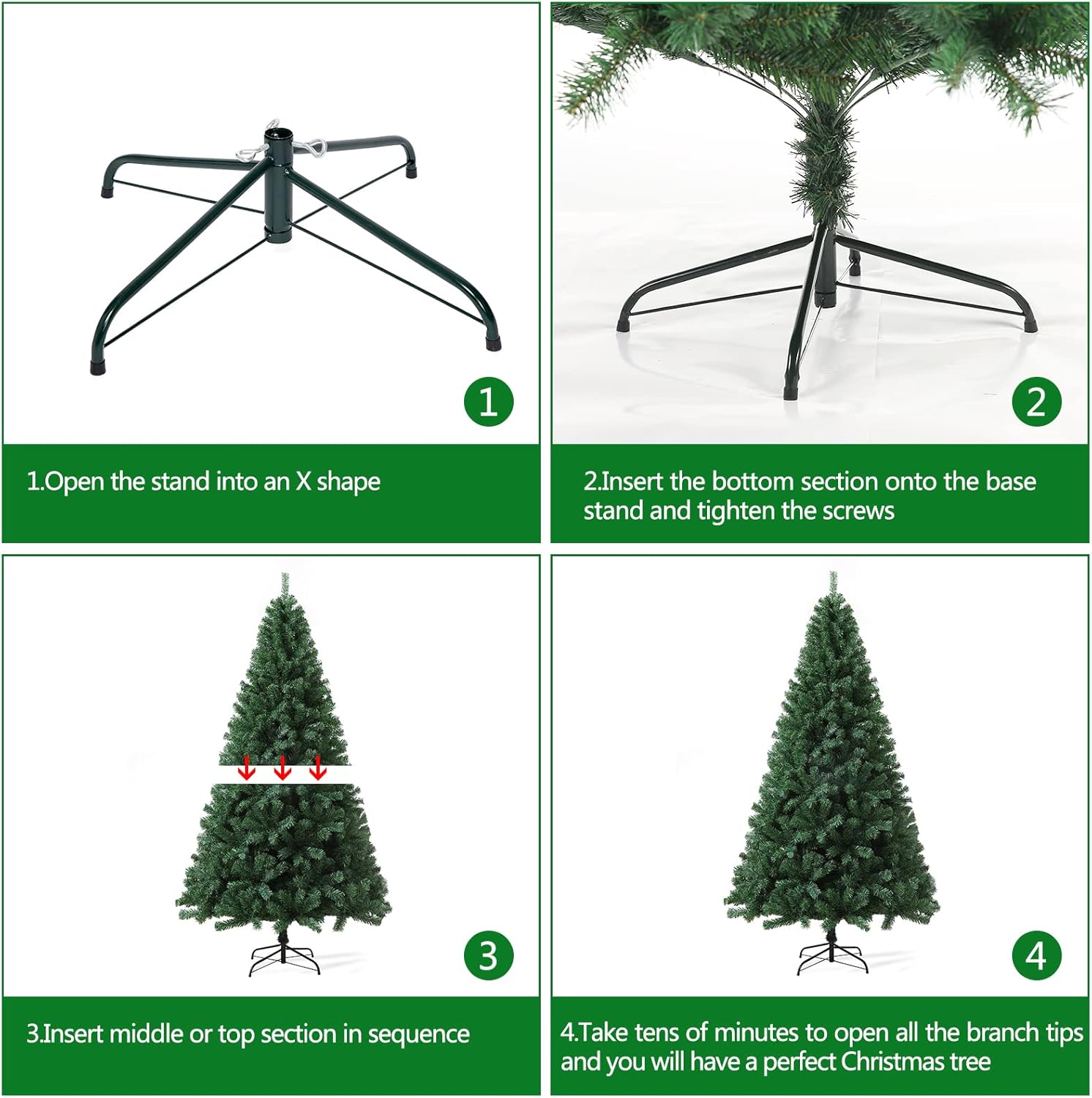 1

1.Open the stand into an X shape

2

2.Insert the bottom section onto the base stand and tighten the screws

3

3.Insert middle or top section in sequence

4

4.Take tens of minutes to open all the branch tips and you will have a perfect Christmas tree