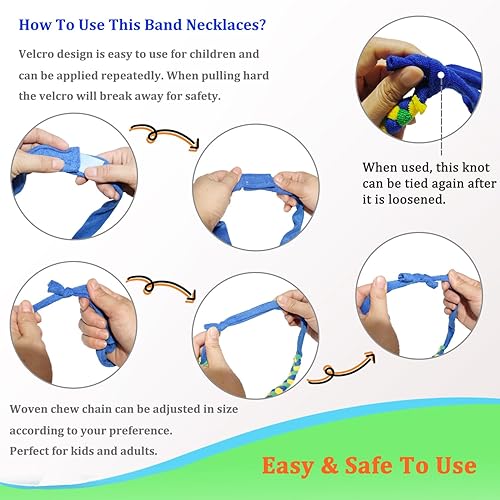 How To Use This Band Necklaces?

Velcro design is easy to use for children and can be applied repeatedly. When pulling hard the velcro will break away for safety.

When used, this knot can be tied again after it is loosened.

Woven chew chain can be adjusted in size according to your preference.
Perfect for kids and adults.

Easy & Safe To Use