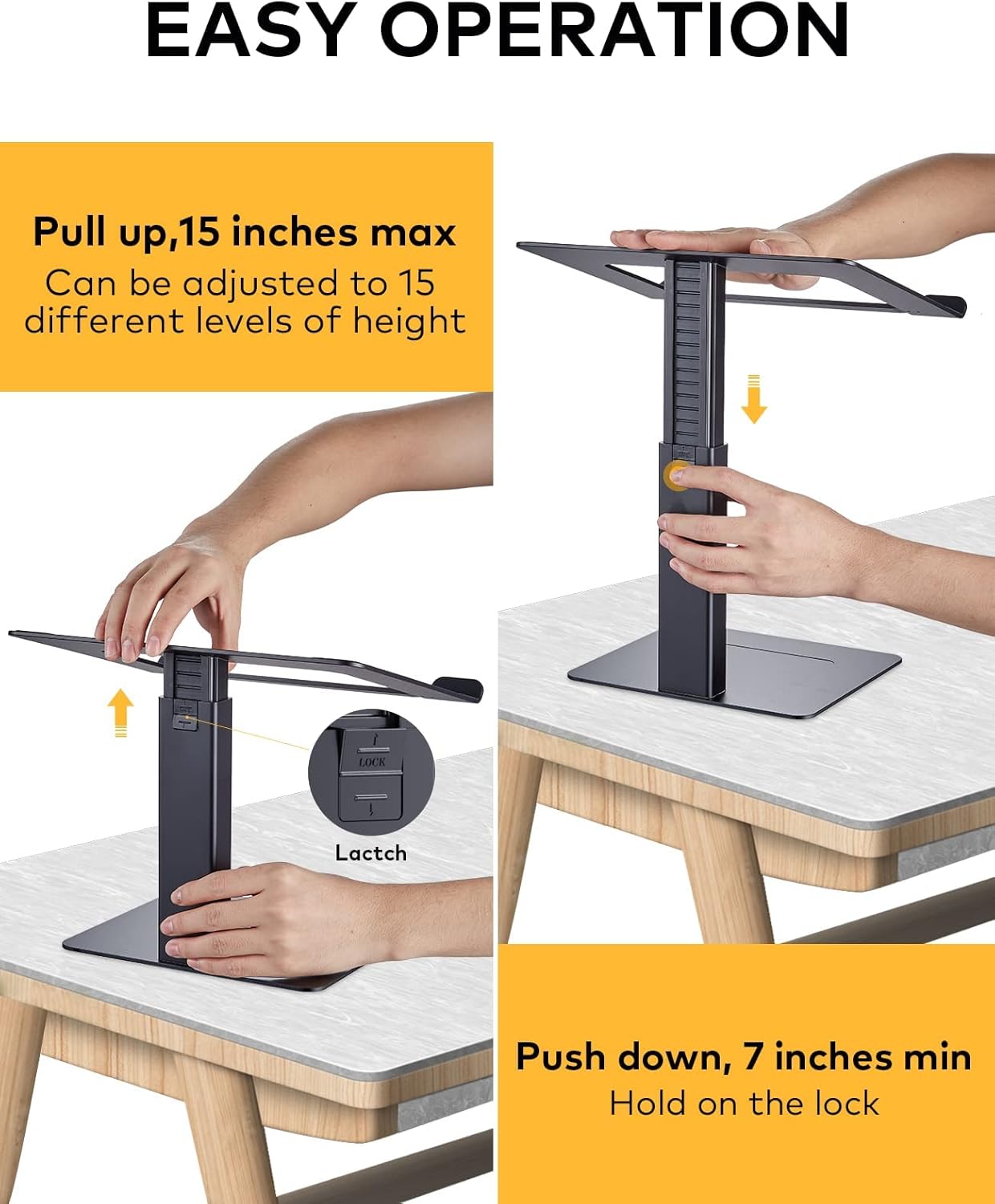 EASY OPERATION

Pull up,15 inches max
Can be adjusted to 15 different levels of height

LOCK

Lactch

Push down, 7 inches min
Hold on the lock