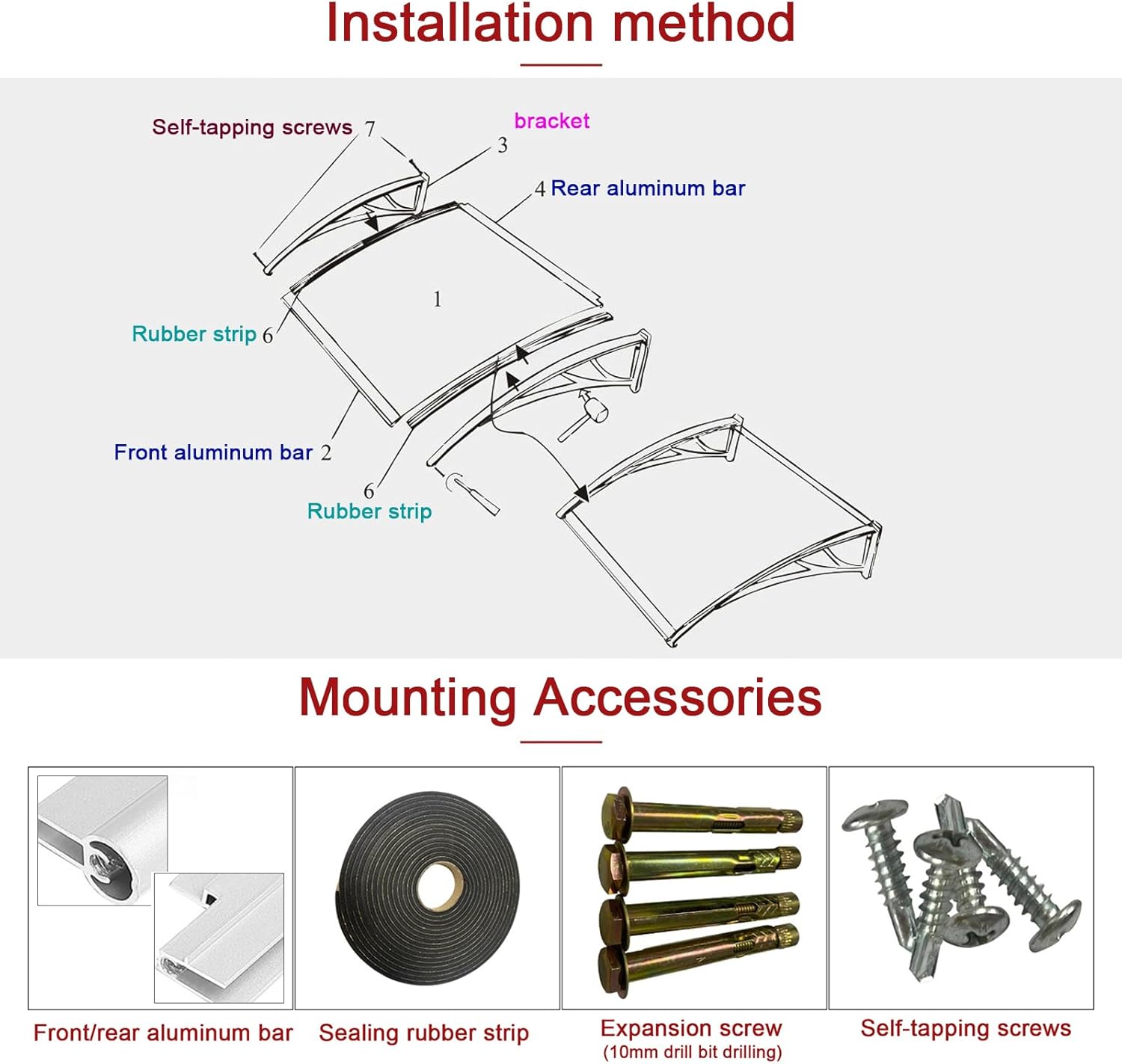 Installation method

Self-tapping screws 7

bracket

3

4 Rear aluminum bar

1

Rubber strip 6

Front aluminum bar 2

6

Rubber strip

Mounting Accessories

Front/rear aluminum bar

Sealing rubber strip

Expansion screw
(10mm drill bit drilling)

Self-tapping screws