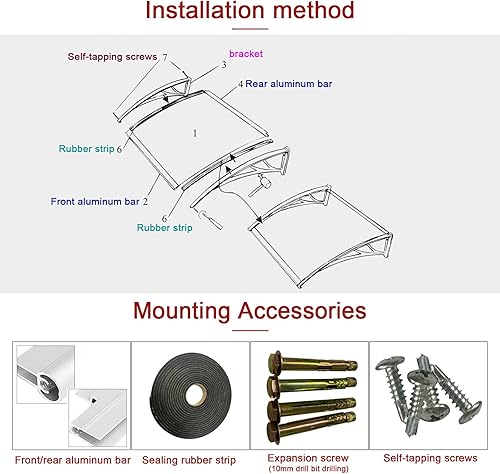 Installation method

Self-tapping screws 7

bracket

3

4 Rear aluminum bar

1

Rubber strip 6

Front aluminum bar 2

6

Rubber strip

Mounting Accessories

Front/rear aluminum bar

Sealing rubber strip

Expansion screw
(10mm drill bit drilling)

Self-tapping screws