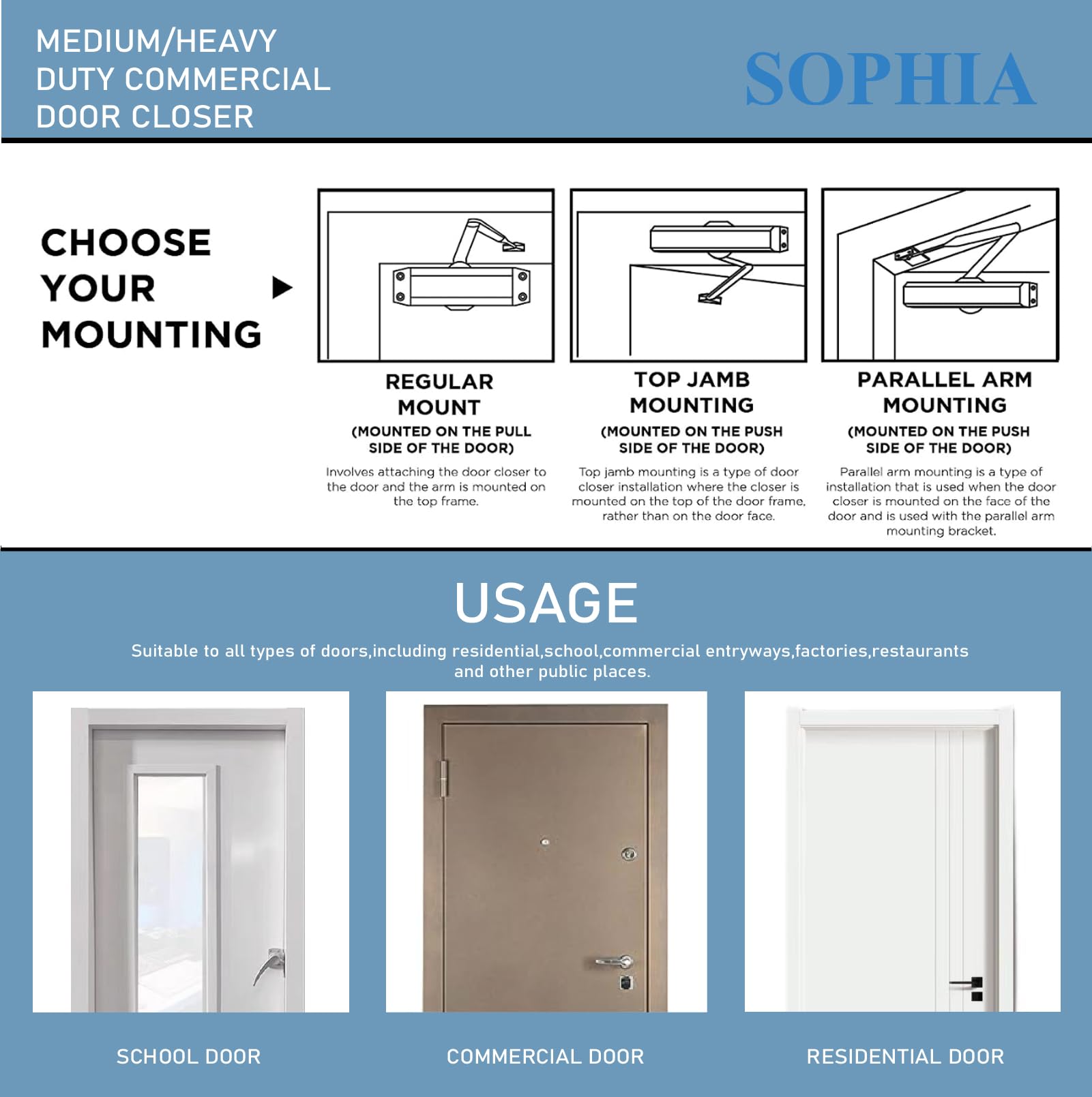 MEDIUM/HEAVY DUTY COMMERCIAL DOOR CLOSER

SOPHIA

CHOOSE YOUR MOUNTING

REGULAR MOUNT
(MOUNTED ON THE PULL SIDE OF THE DOOR)
Involves attaching the door closer to the door and the arm is mounted on the top frame.

TOP JAMB MOUNTING
(MOUNTED ON THE PUSH SIDE OF THE DOOR)
Top jamb mounting is a type of door closer installation where the closer is mounted on the top of the door frame, rather than on the door face.

PARALLEL ARM MOUNTING
(MOUNTED ON THE PUSH SIDE OF THE DOOR)
Parallel arm mounting is a type of installation that is used when the door closer is mounted on the face of the door and is used with the parallel arm mounting bracket.

USAGE

Suitable to all types of doors,including residential,school,commercial entryways,factories,restaurants and other public places.

SCHOOL DOOR

COMMERCIAL DOOR

RESIDENTIAL DOOR