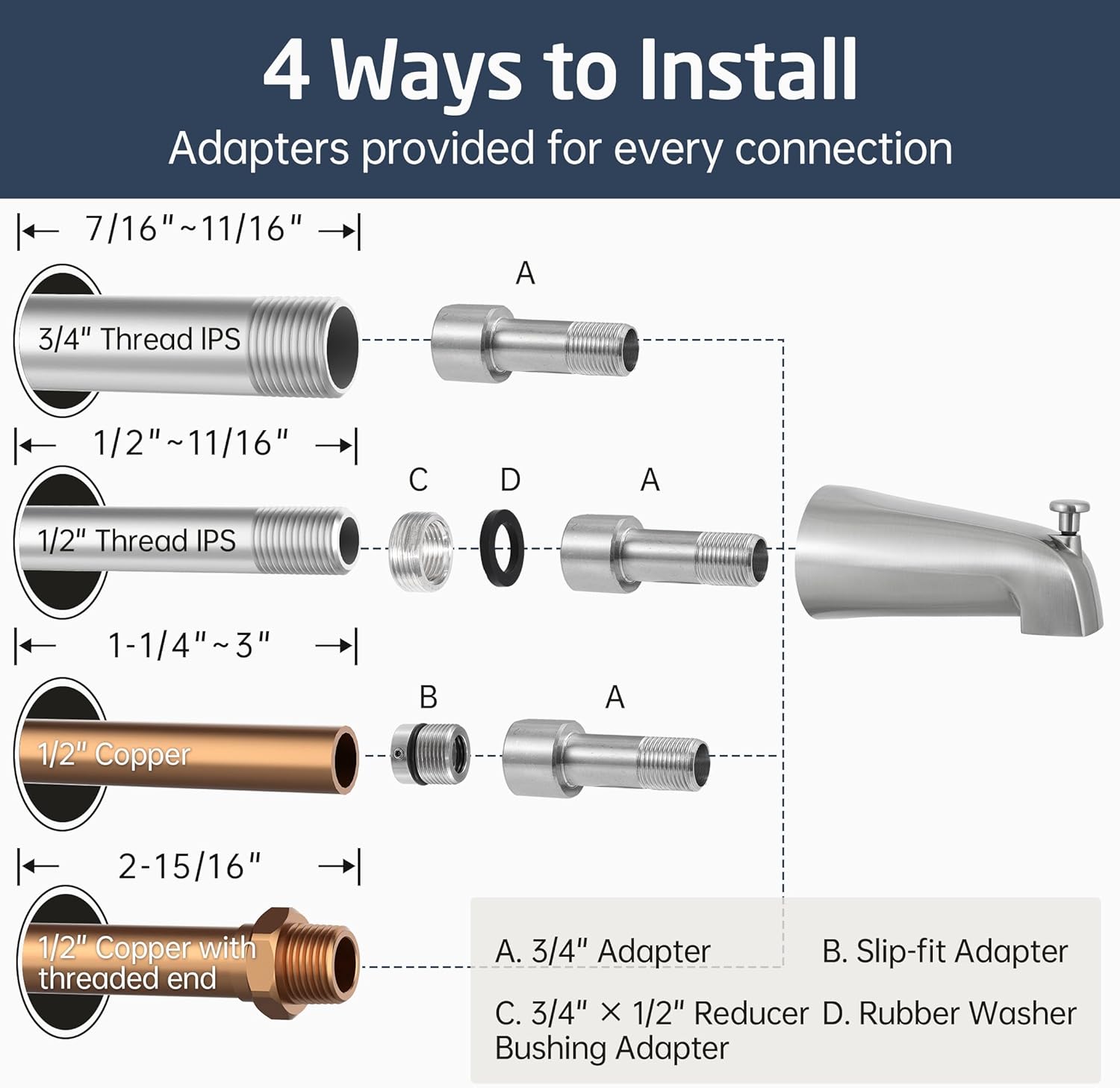 4 Ways to Install

Adapters provided for every connection

7/16"~11/16"

3/4" Thread IPS

A

1/2"~11/16"

1/2" Thread IPS

C

D

A

1-1/4"~3"

1/2" Copper

B

A

2-15/16"

1/2" Copper with threaded end

A. 3/4" Adapter

B. Slip-fit Adapter

C. 3/4" × 1/2" Reducer Bushing Adapter

D. Rubber Washer