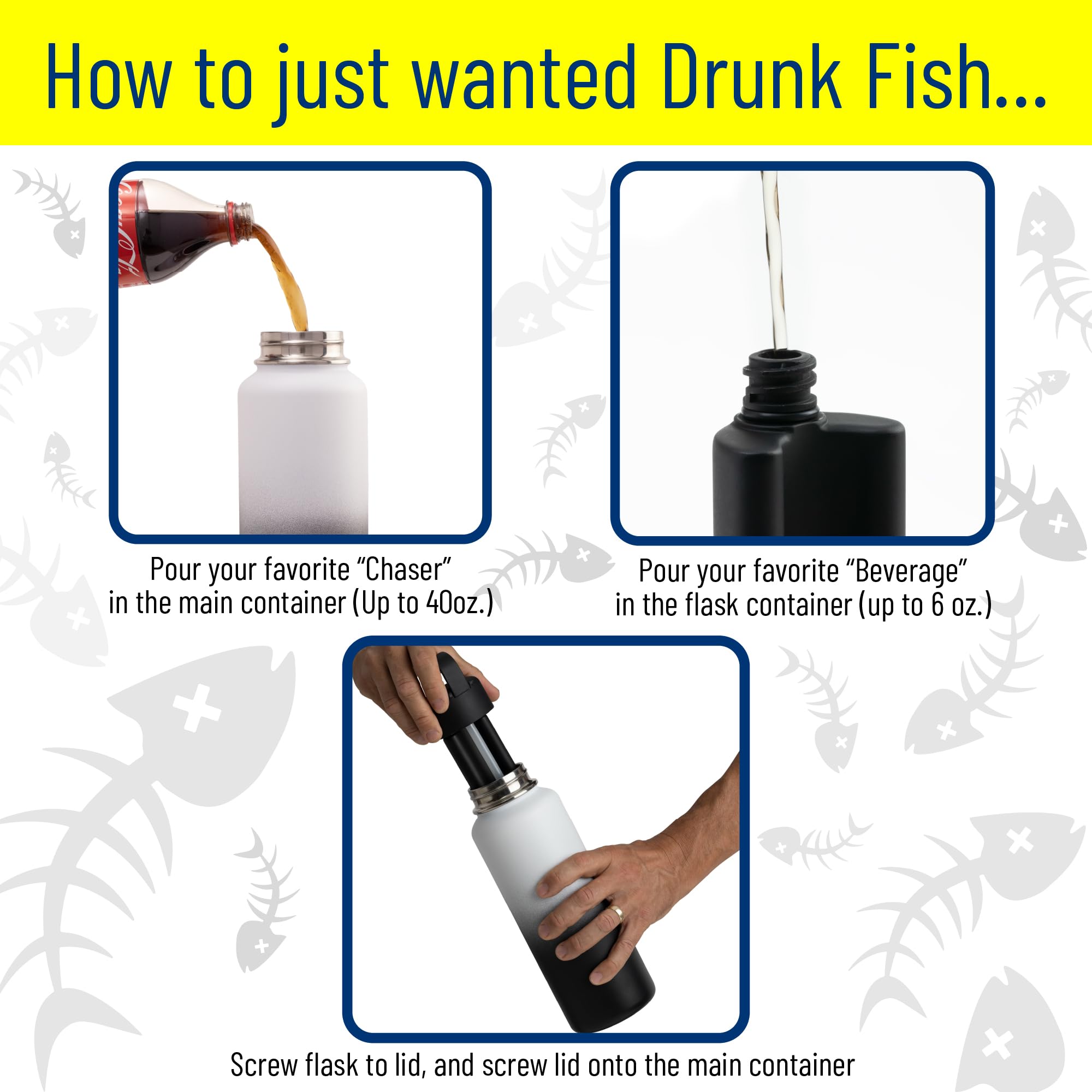 How to just wanted Drunk Fish...

Pour your favorite “Chaser” in the main container (Up to 40oz.)

Pour your favorite “Beverage” in the flask container (up to 6 oz.)

Screw flask to lid, and screw lid onto the main container