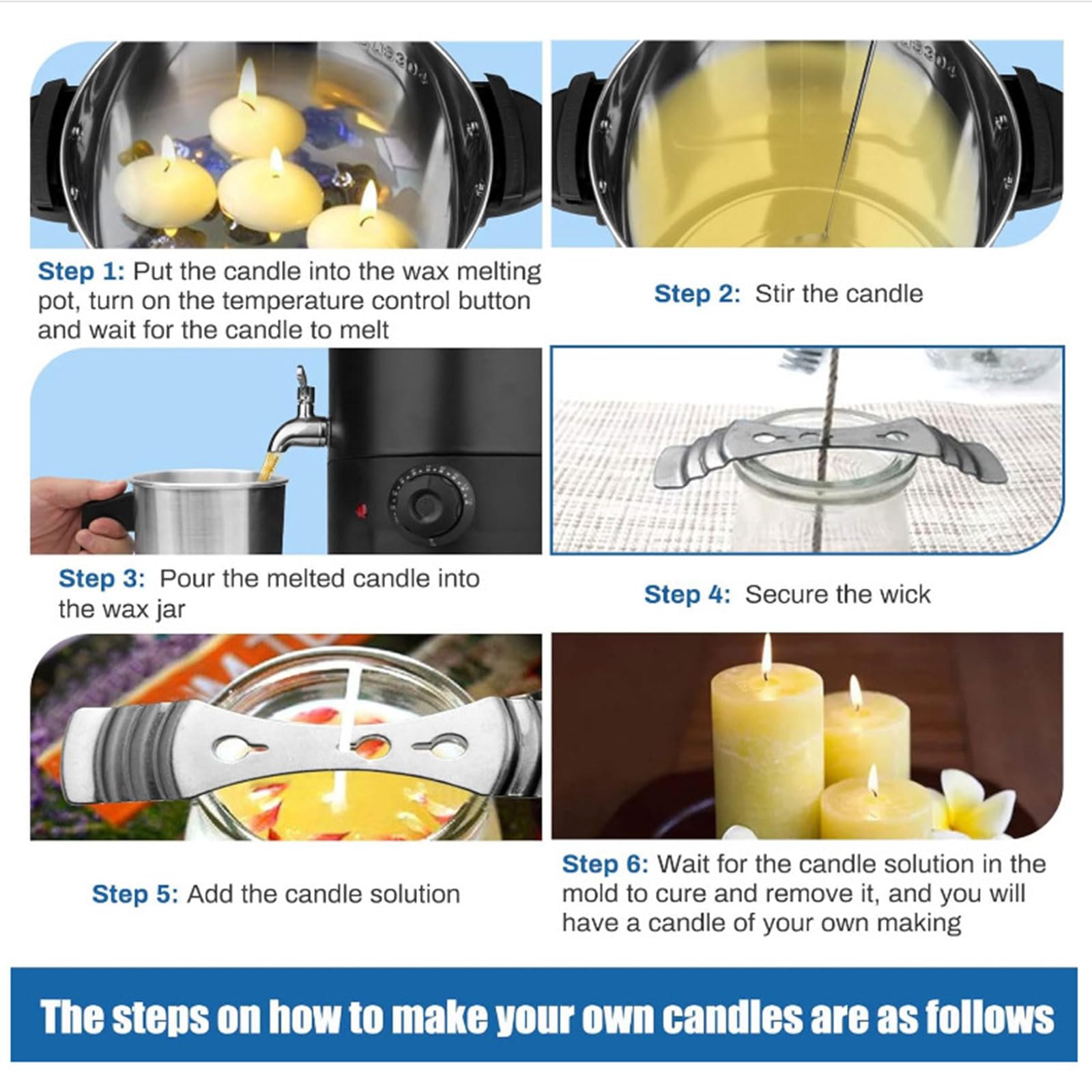 SUS304

SUS304

Step 1: Put the candle into the wax melting pot, turn on the temperature control button and wait for the candle to melt

Step 2: Stir the candle

Step 3: Pour the melted candle into the wax jar

Step 4: Secure the wick

Step 5: Add the candle solution

Step 6: Wait for the candle solution in the mold to cure and remove it, and you will have a candle of your own making

The steps on how to make your own candles are as follows