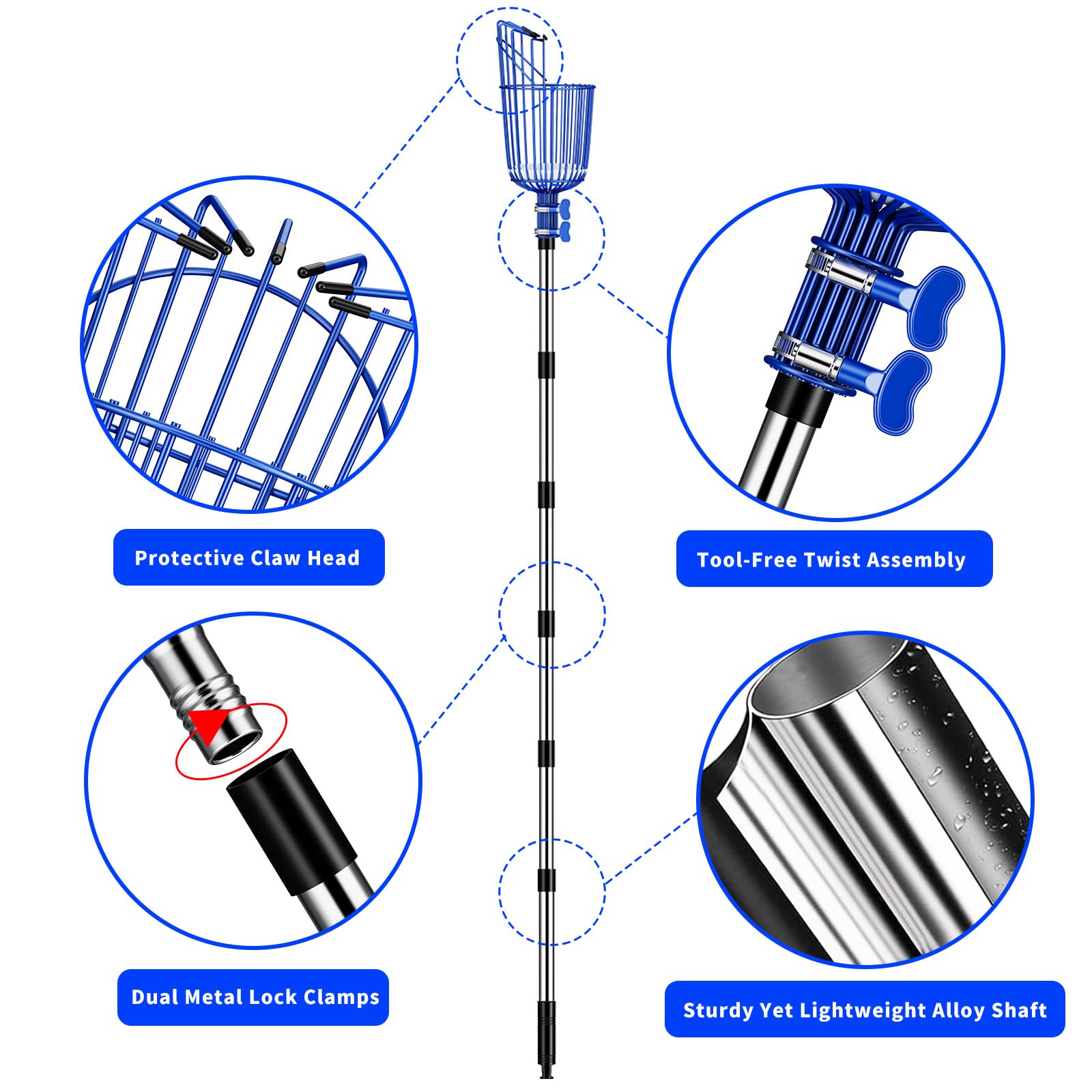 Protective Claw Head

Tool-Free Twist Assembly

Dual Metal Lock Clamps

Sturdy Yet Lightweight Alloy Shaft