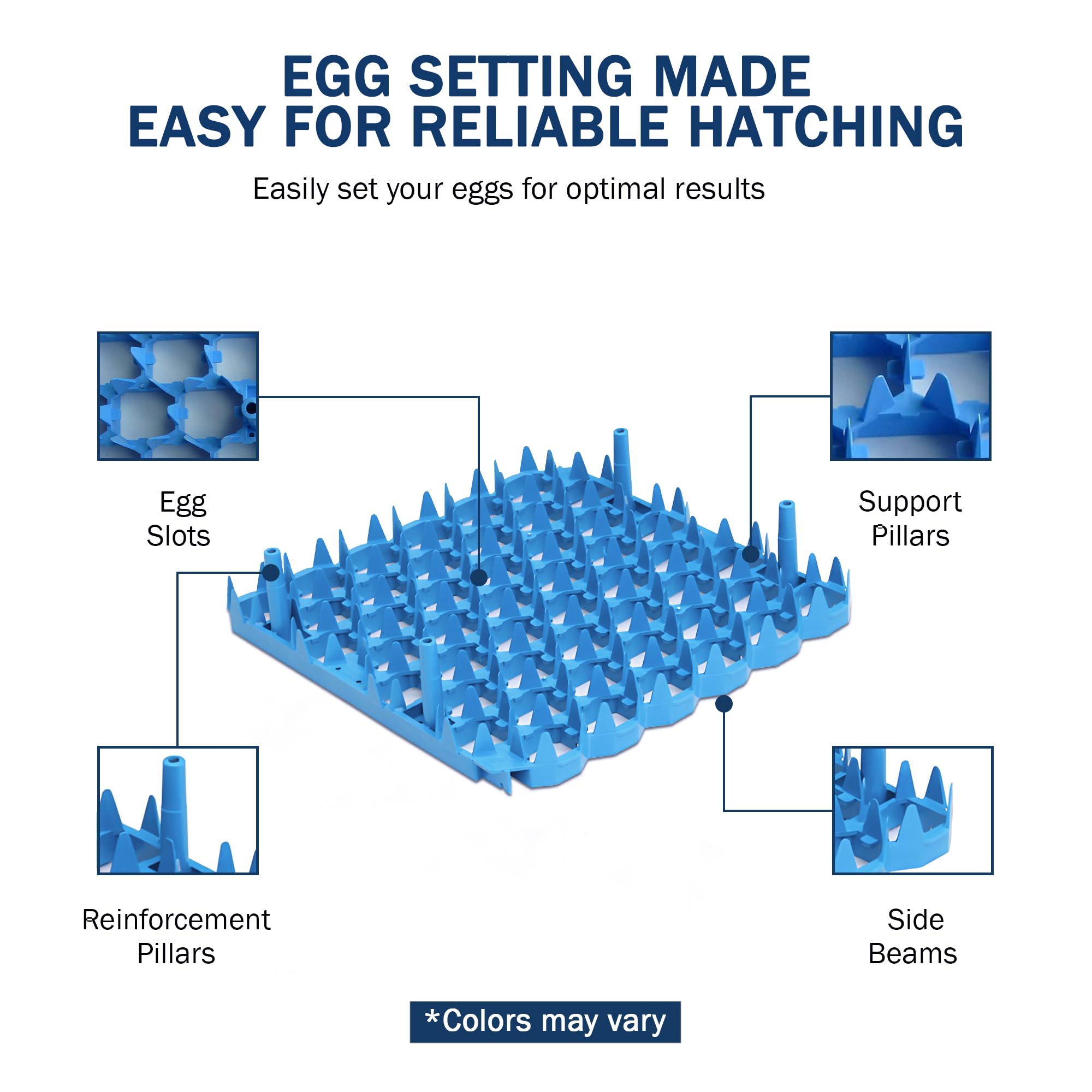 EGG SETTING MADE EASY FOR RELIABLE HATCHING

Easily set your eggs for optimal results

Egg Slots

Support Pillars

Reinforcement Pillars

Side Beams

*Colors may vary