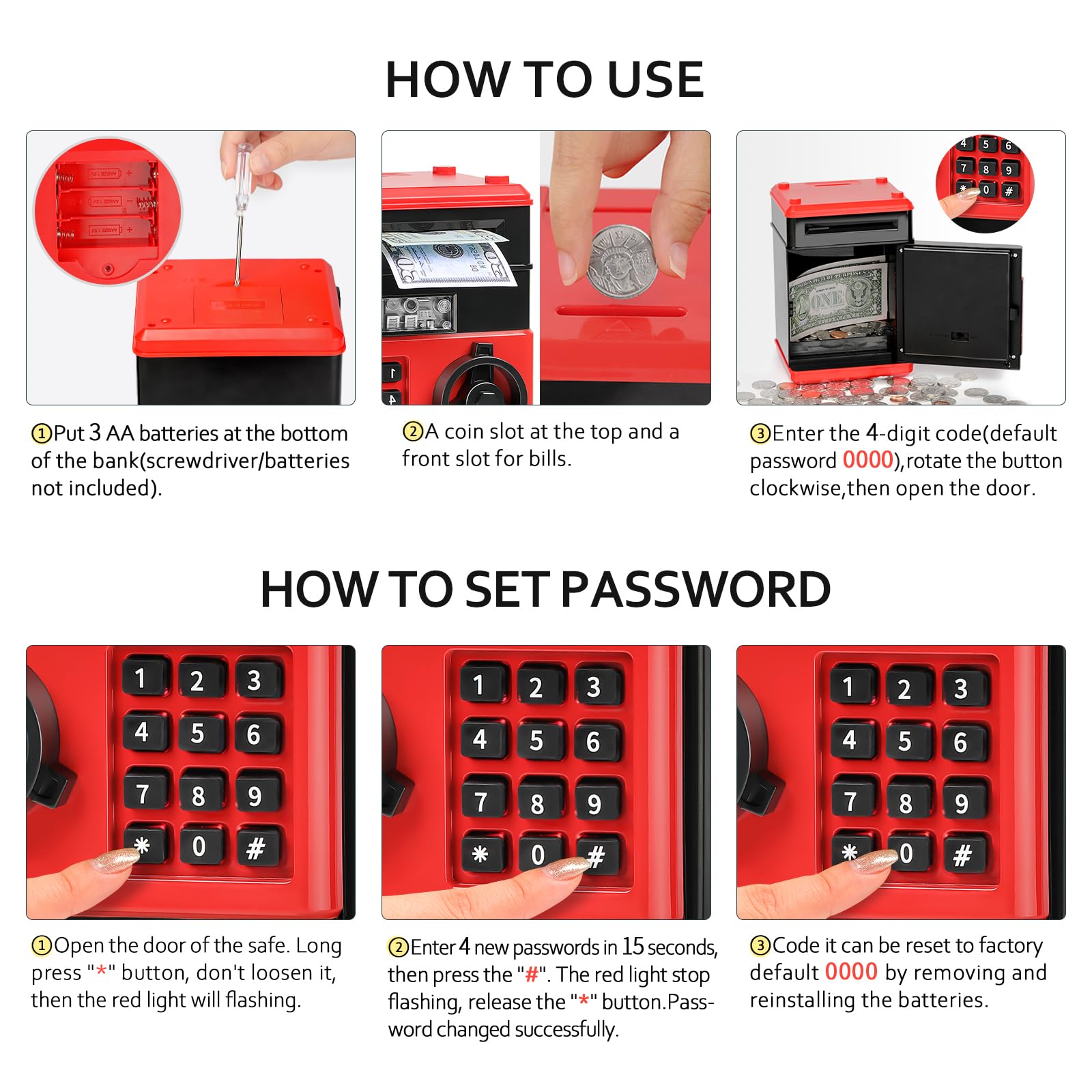 HOW TO USE

①Put 3 AA batteries at the bottom of the bank(screwdriver/batteries not included).

②A coin slot at the top and a front slot for bills.

③Enter the 4-digit code(default password 0000),rotate the button clockwise,then open the door.

HOW TO SET PASSWORD

1 2 3
4 5 6
7 8 9
* 0 #

1 2 3
4 5 6
7 8 9
* 0 #

1 2 3
4 5 6
7 8 9
* 0 #

①Open the door of the safe. Long press "*" button, don't loosen it, then the red light will flashing.

②Enter 4 new passwords in 15 seconds, then press the "#". The red light stop flashing, release the "*" button.Password changed successfully.

③Code it can be reset to factory default 0000 by removing and reinstalling the batteries.