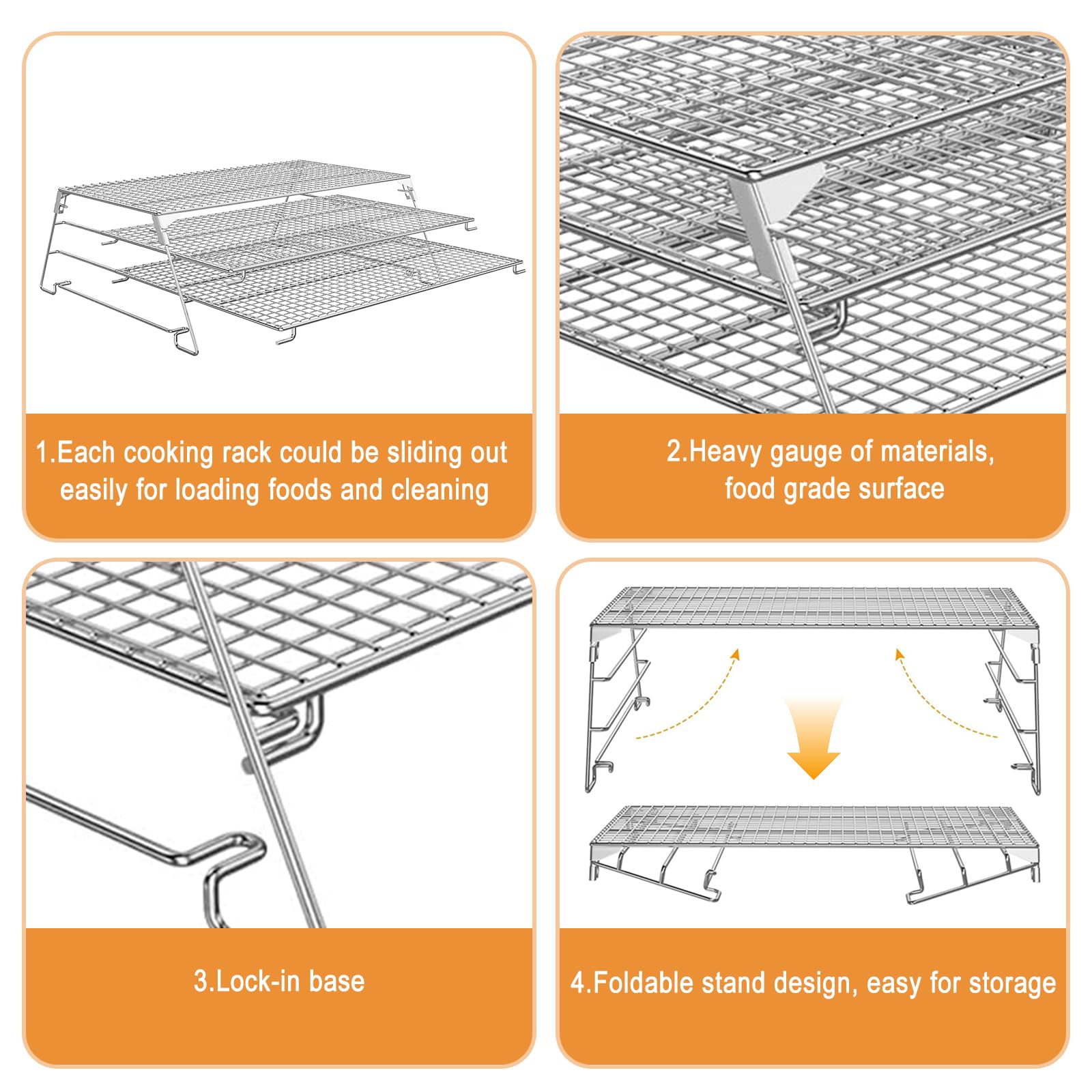 1.Each cooking rack could be sliding out easily for loading foods and cleaning

2.Heavy gauge of materials, food grade surface

3.Lock-in base

4.Foldable stand design, easy for storage