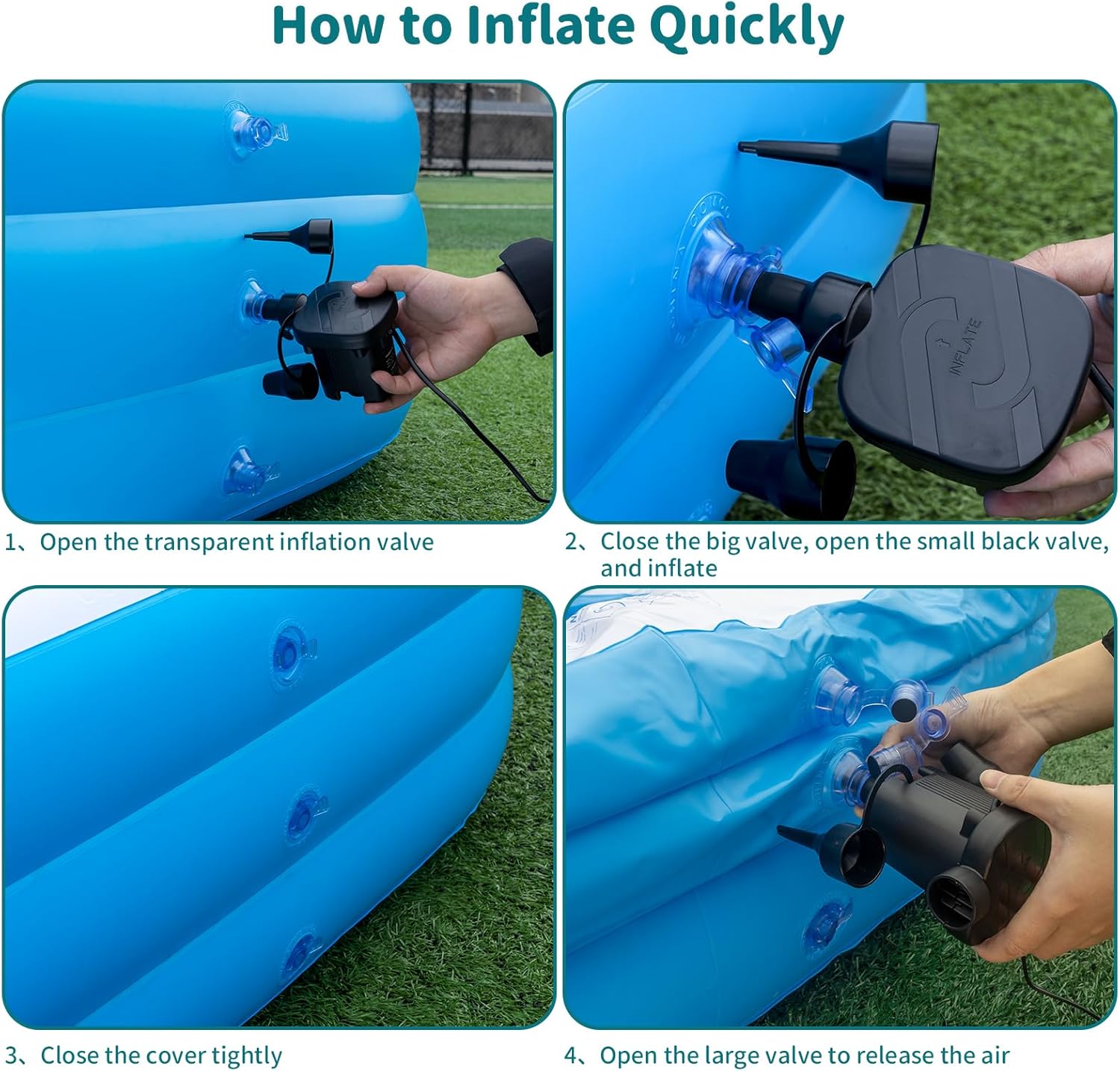 How to Inflate Quickly

INFLATE

1、Open the transparent inflation valve

2、Close the big valve, open the small black valve, and inflate

3、Close the cover tightly

4、Open the large valve to release the air