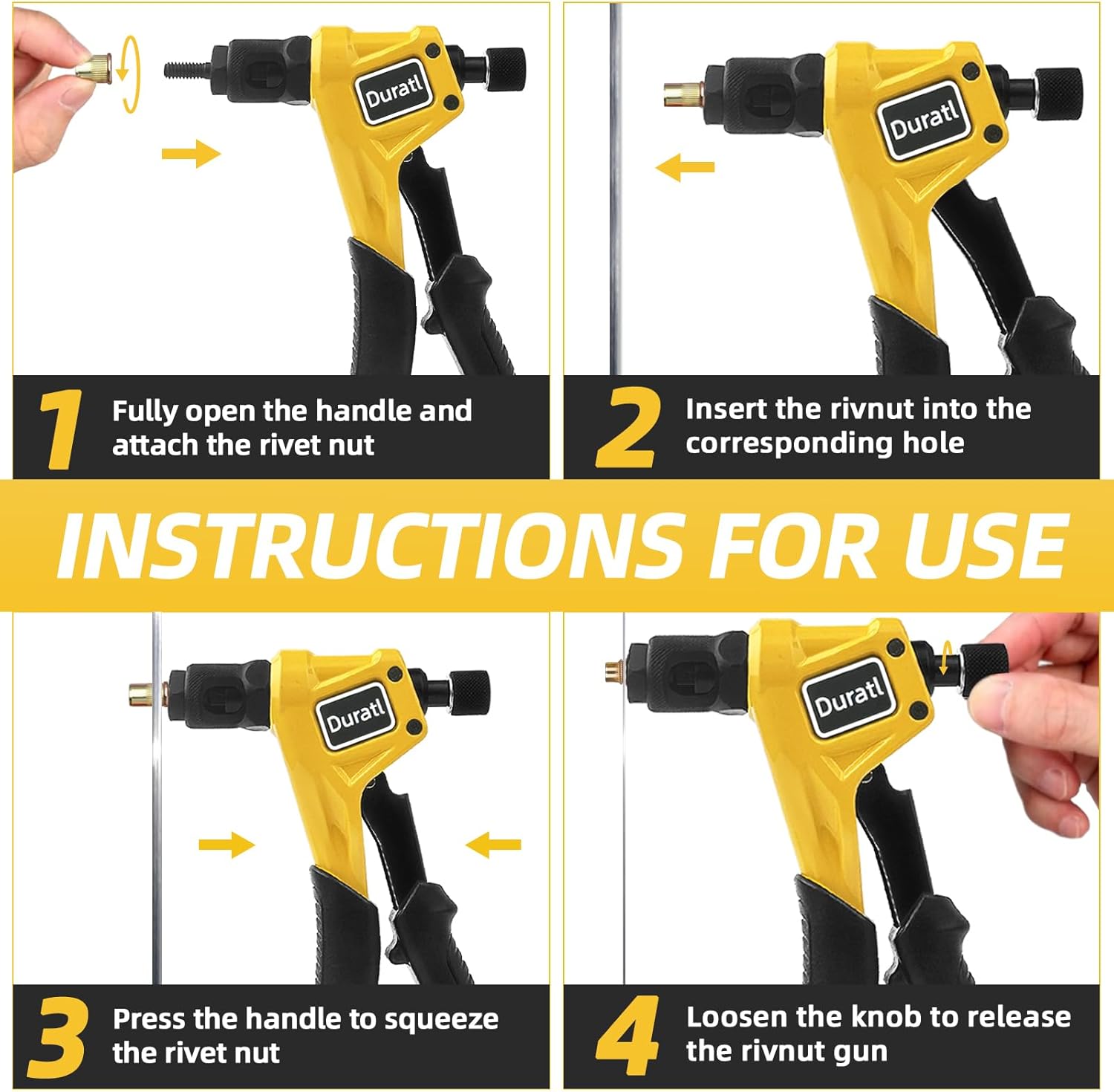 Duratl

1 Fully open the handle and attach the rivet nut

Duratl

2 Insert the rivnut into the corresponding hole

INSTRUCTIONS FOR USE

Duratl

3 Press the handle to squeeze the rivet nut

Duratl

4 Loosen the knob to release the rivnut gun