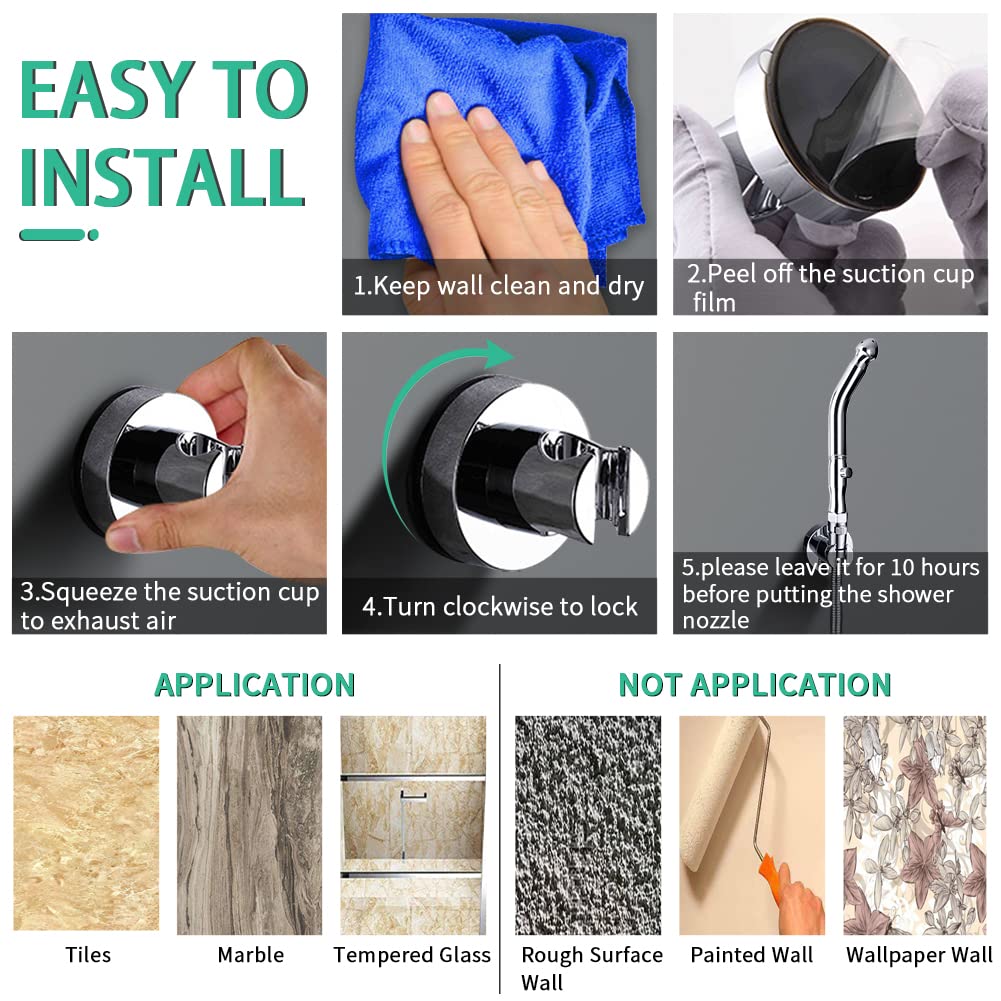 EASY TO INSTALL

1.Keep wall clean and dry

2.Peel off the suction cup film

3.Squeeze the suction cup to exhaust air

4.Turn clockwise to lock

5.please leave it for 10 hours before putting the shower nozzle

APPLICATION

Tiles

Marble

Tempered Glass

NOT APPLICATION

Rough Surface Wall

Painted Wall

Wallpaper Wall