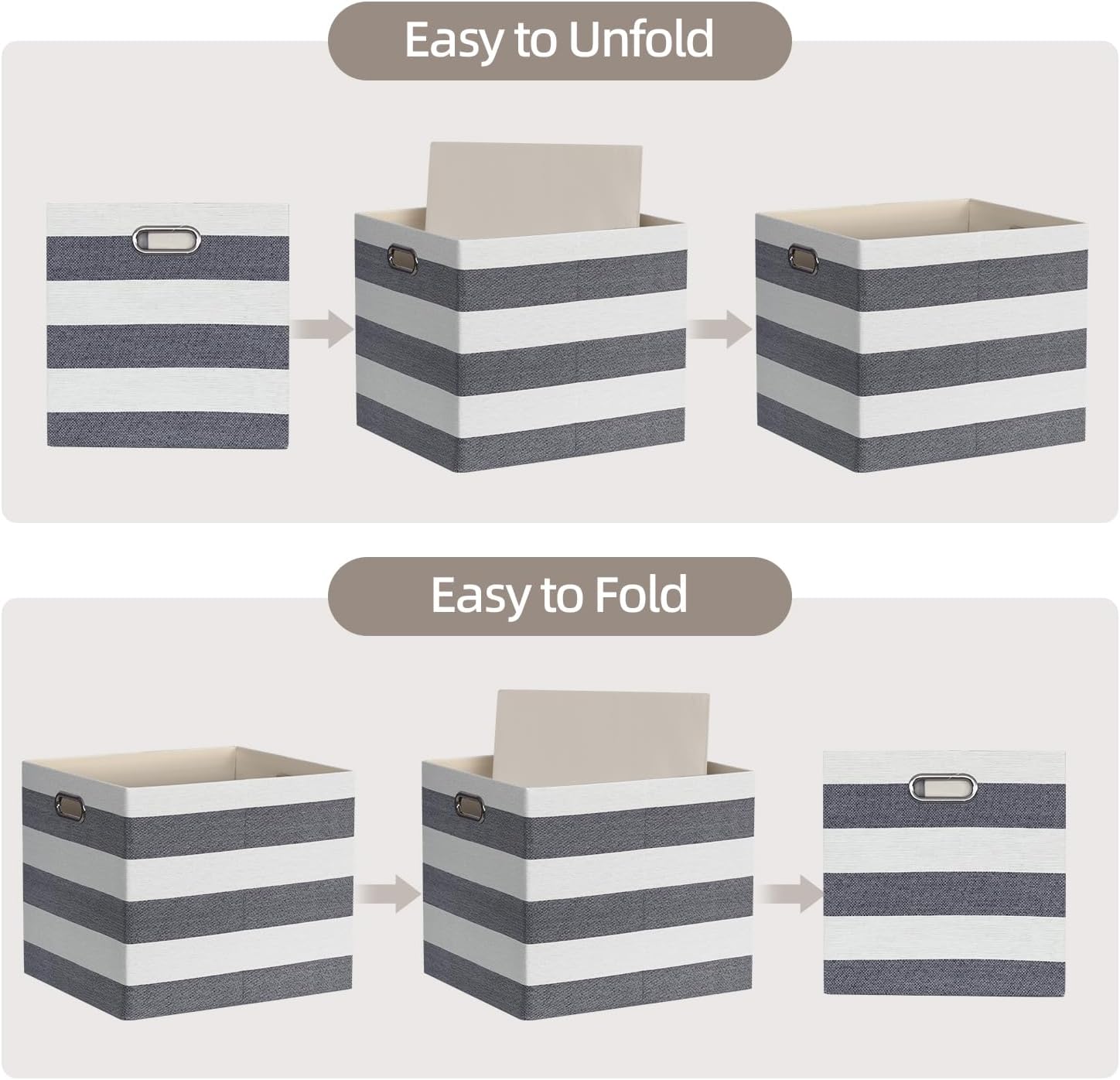 Easy to Unfold

Easy to Fold