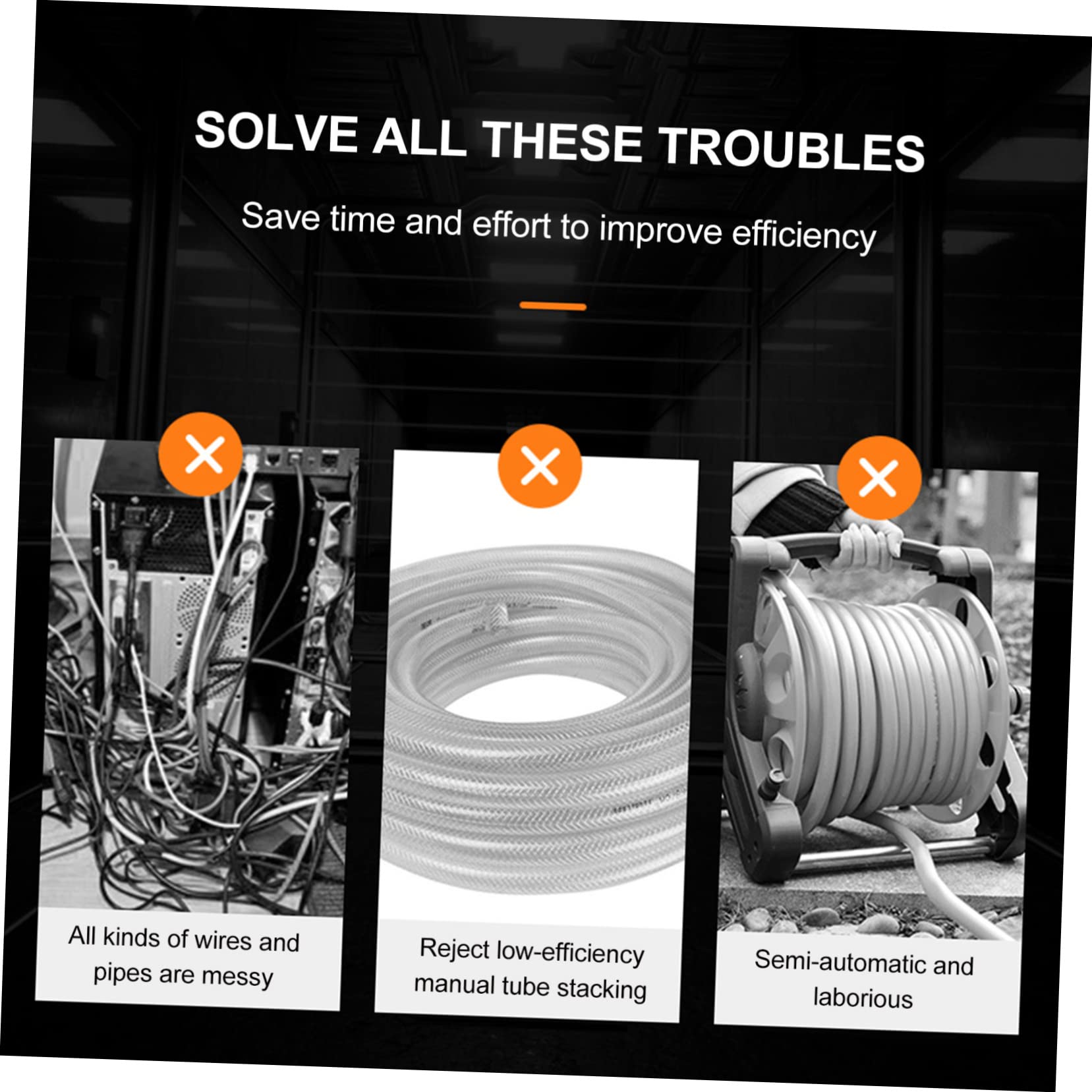 SOLVE ALL THESE TROUBLES

Save time and effort to improve efficiency

All kinds of wires and pipes are messy

Reject low-efficiency manual tube stacking

Semi-automatic and laborious