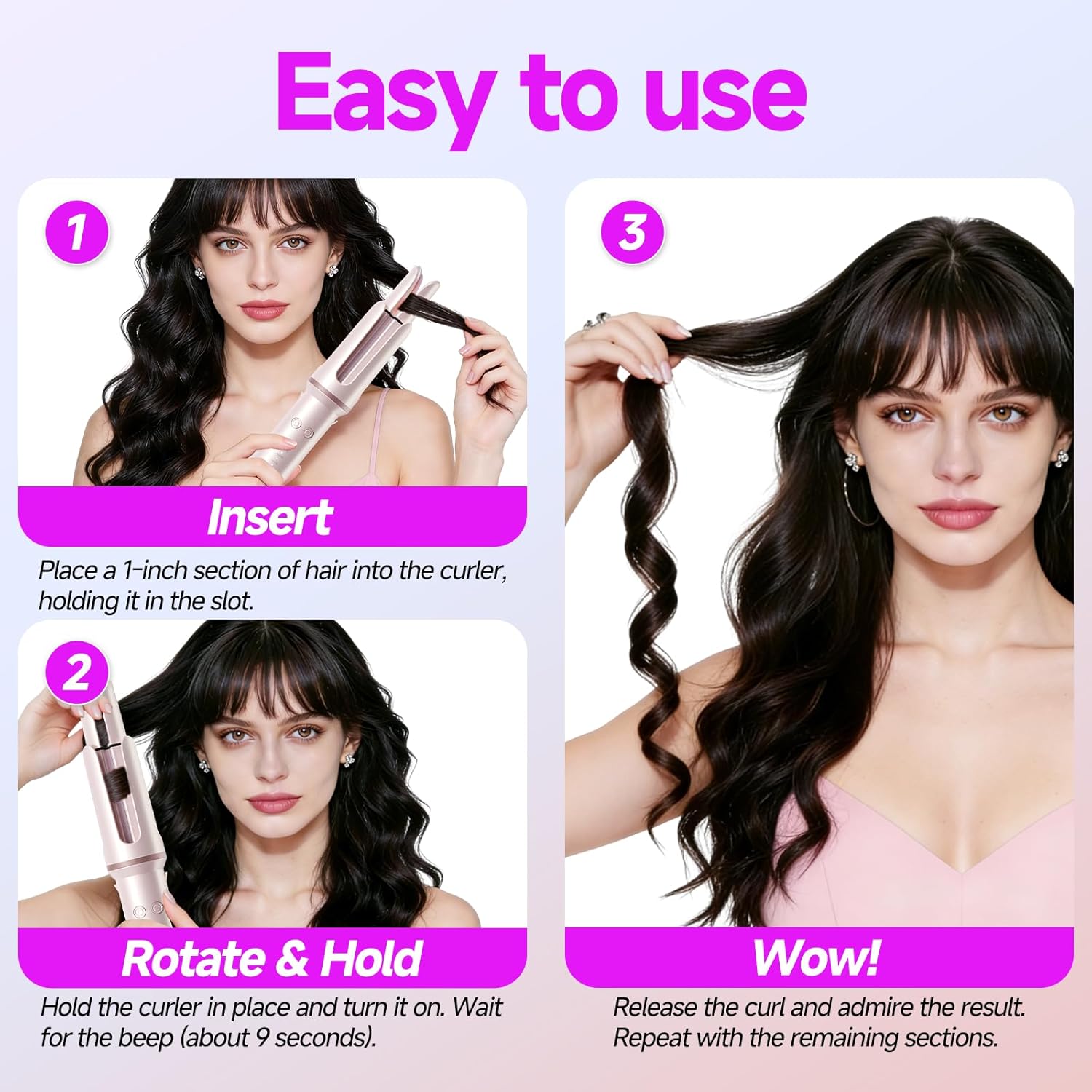 Easy to use

1

Insert

Place a 1-inch section of hair into the curler, holding it in the slot.

2

Rotate & Hold

Hold the curler in place and turn it on. Wait for the beep (about 9 seconds).

3

Wow!

Release the curl and admire the result. Repeat with the remaining sections.