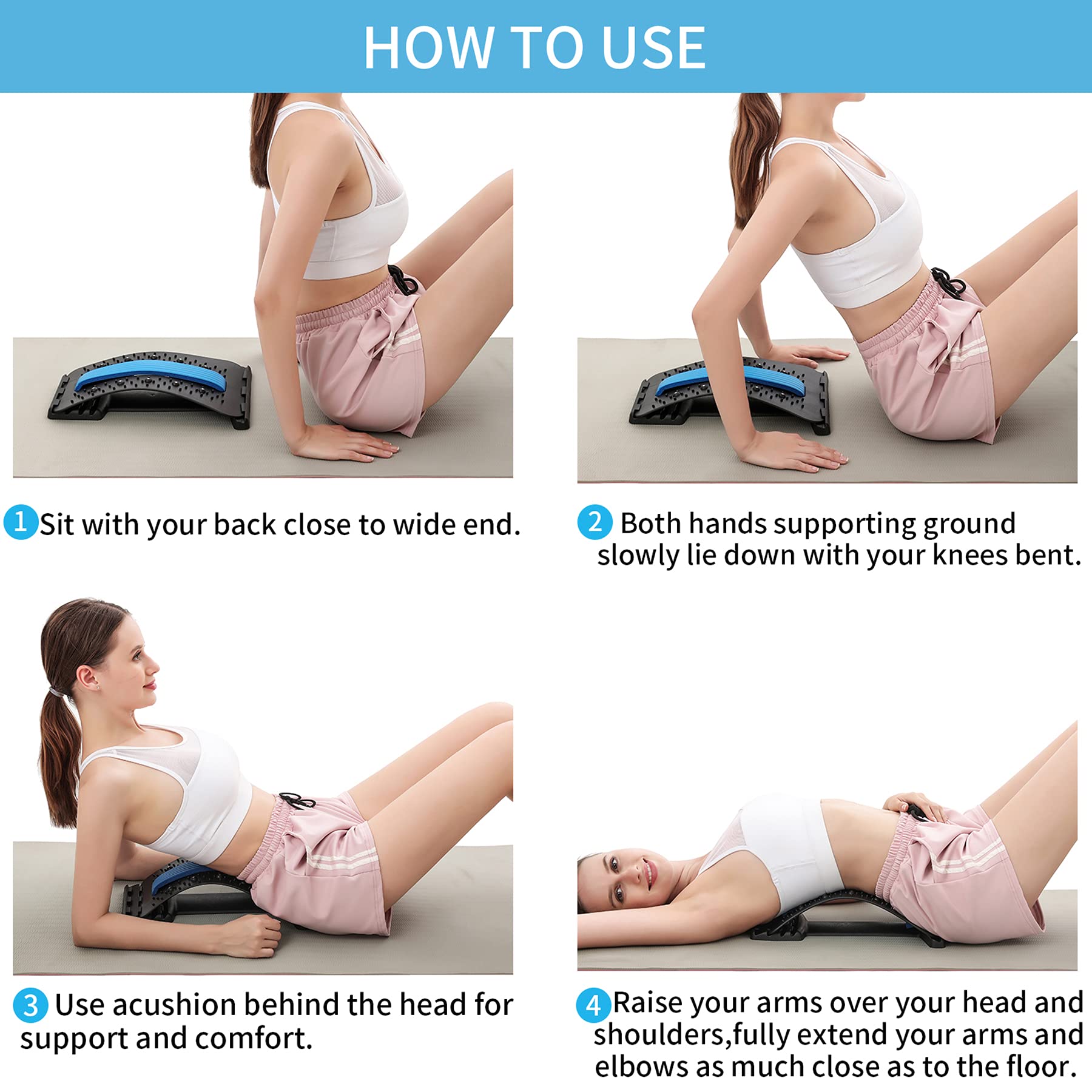 HOW TO USE

1 Sit with your back close to wide end.

2 Both hands supporting ground slowly lie down with your knees bent.

3 Use acushion behind the head for support and comfort.

4 Raise your arms over your head and shoulders,fully extend your arms and elbows as much close as to the floor.