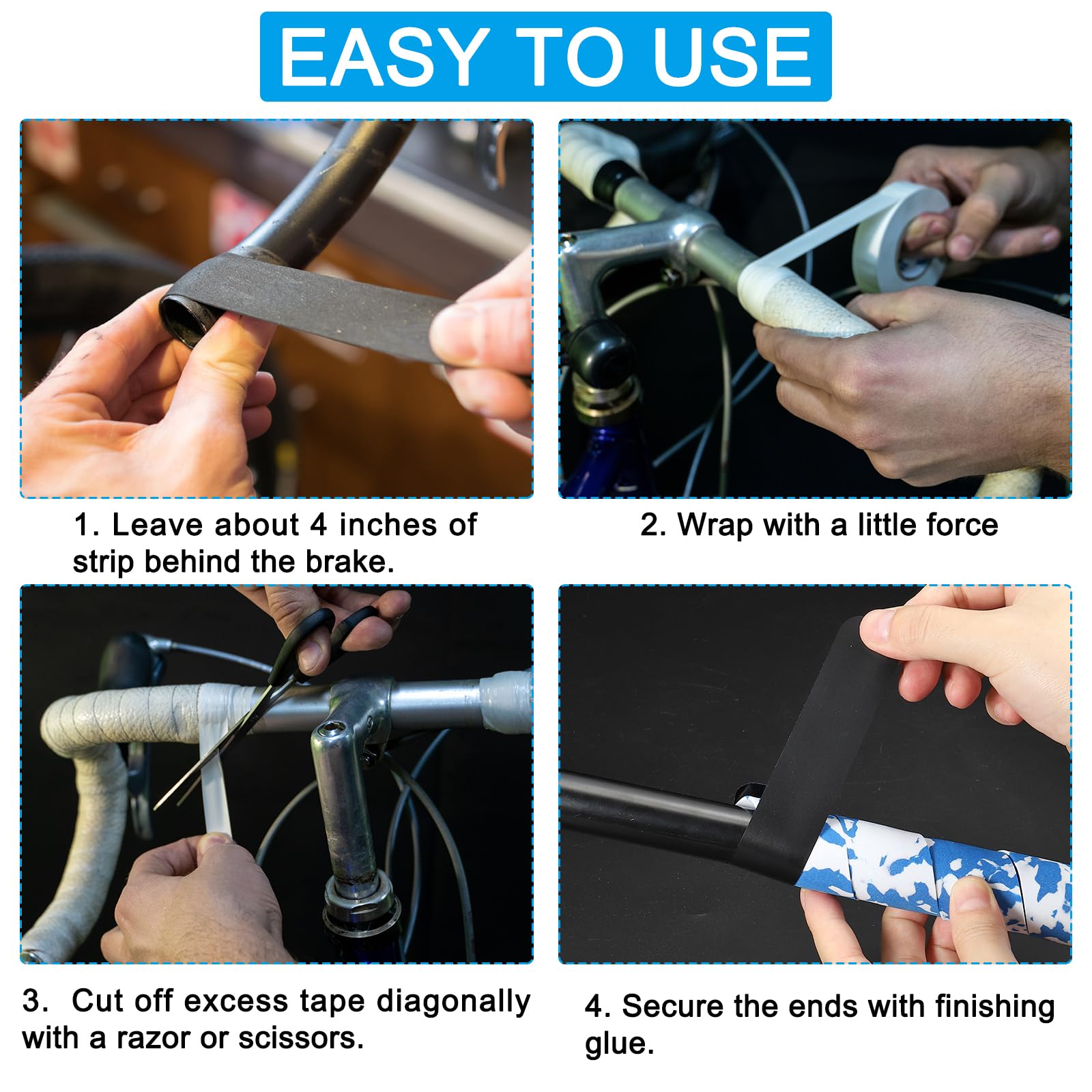 EASY TO USE

1. Leave about 4 inches of strip behind the brake.

2. Wrap with a little force

3. Cut off excess tape diagonally with a razor or scissors.

4. Secure the ends with finishing glue.