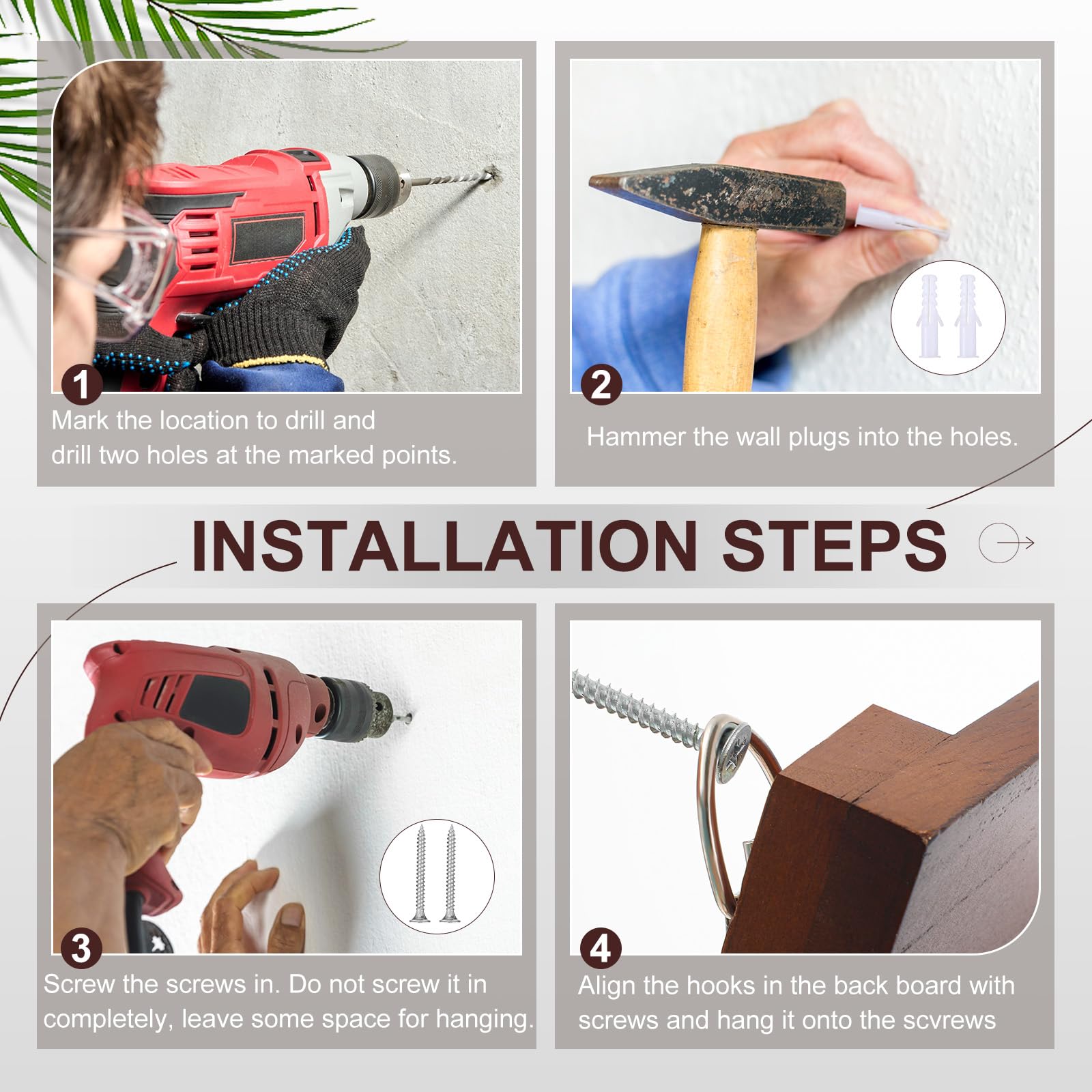 1
Mark the location to drill and drill two holes at the marked points.

2
Hammer the wall plugs into the holes.

INSTALLATION STEPS

3
Screw the screws in. Do not screw it in completely, leave some space for hanging.

4
Align the hooks in the back board with screws and hang it onto the scvrews