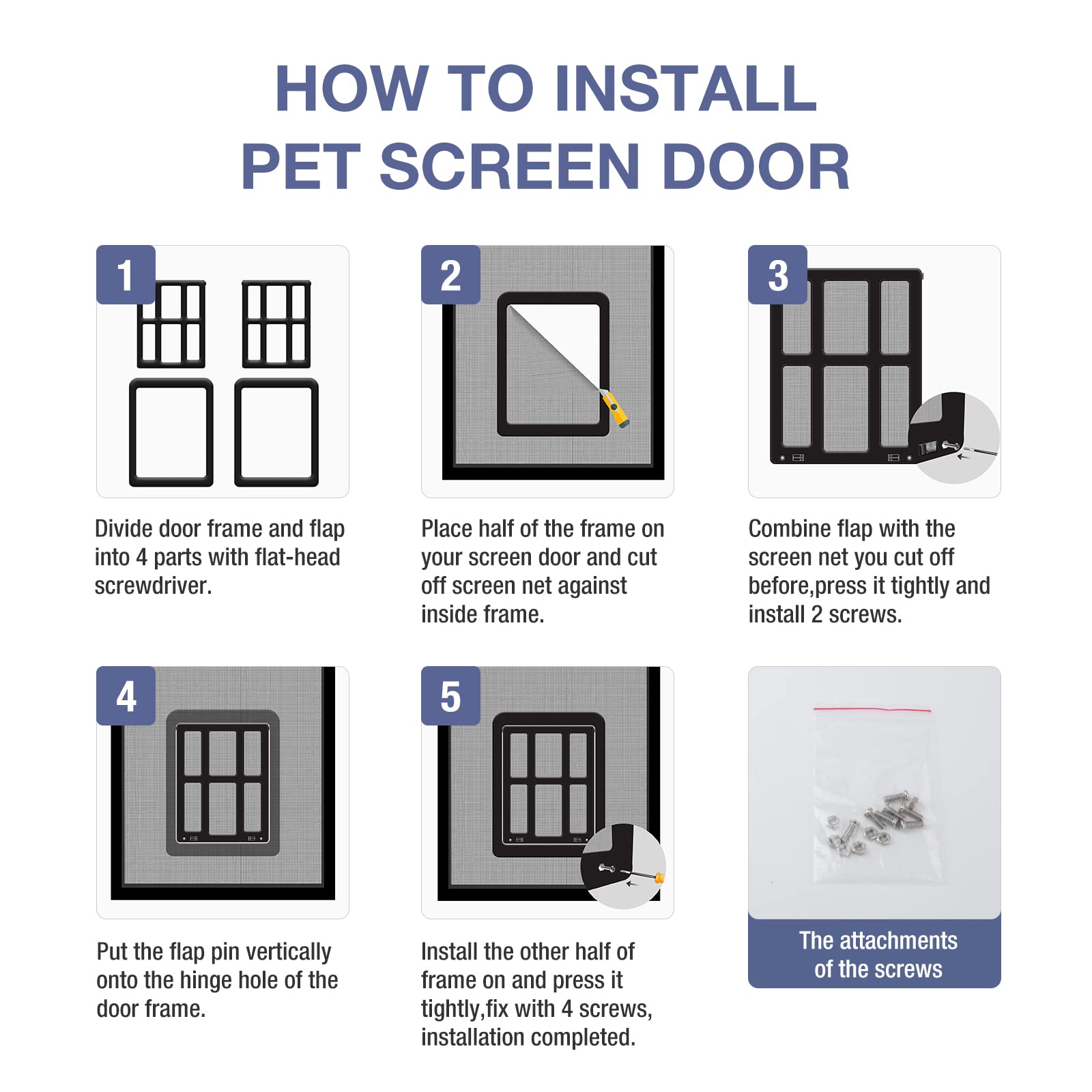 HOW TO INSTALL
PET SCREEN DOOR

1

Divide door frame and flap into 4 parts with flat-head screwdriver.

2

Place half of the frame on your screen door and cut off screen net against inside frame.

3

Combine flap with the screen net you cut off before,press it tightly and install 2 screws.

4

Put the flap pin vertically onto the hinge hole of the door frame.

5

Install the other half of frame on and press it tightly,fix with 4 screws, installation completed.

The attachments of the screws