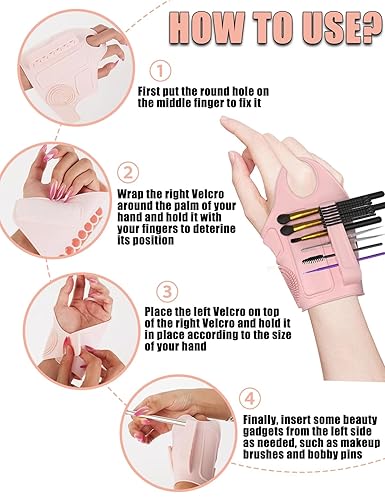 HOW TO USE?

1

First put the round hole on the middle finger to fix it

2

Wrap the right Velcro around the palm of your hand and hold it with your fingers to deterine its position

3

Place the left Velcro on top of the right Velcro and hold it in place according to the size of your hand

4

Finally, insert some beauty gadgets from the left side as needed, such as makeup brushes and bobby pins