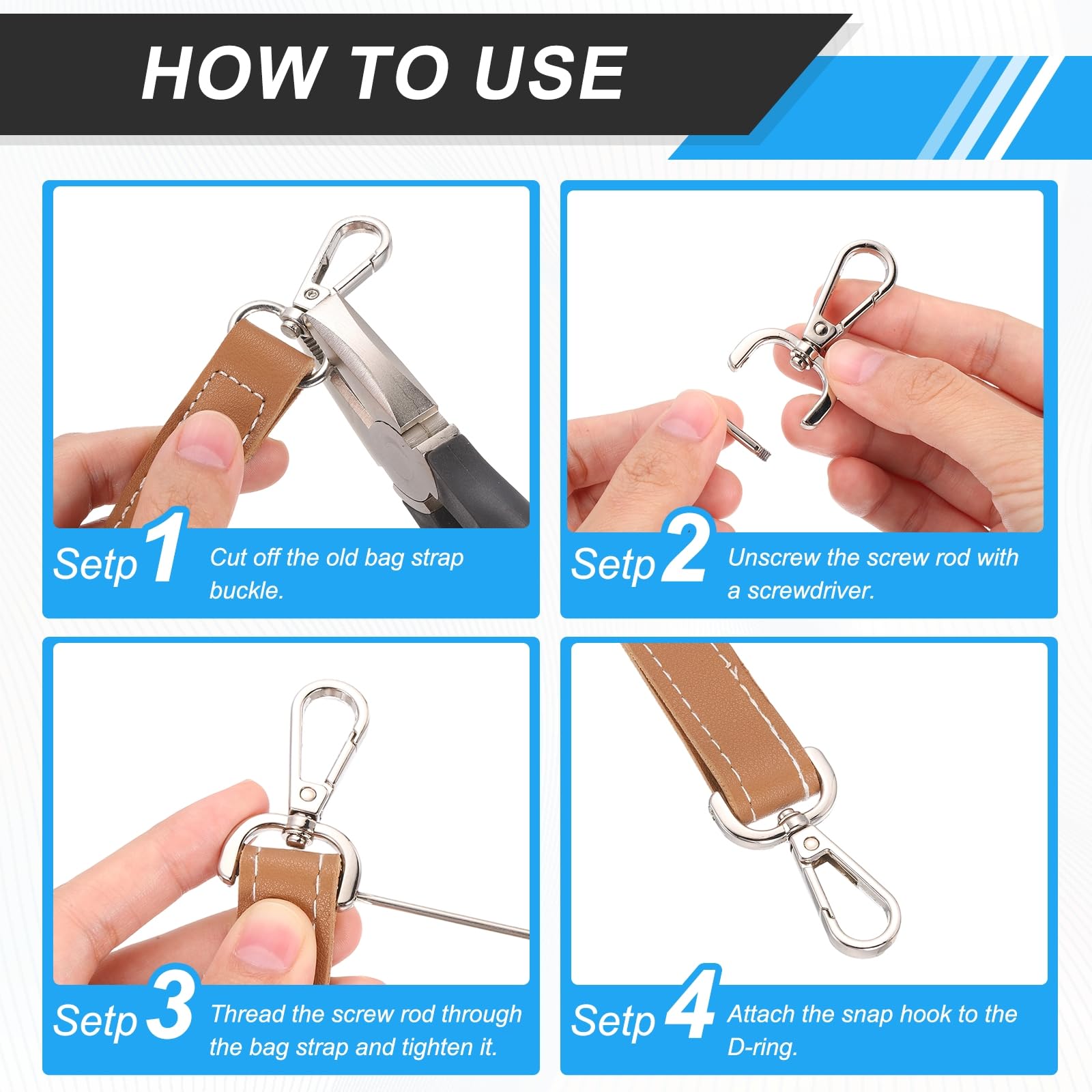 HOW TO USE

Setp 1 Cut off the old bag strap buckle.

Setp 2 Unscrew the screw rod with a screwdriver.

Setp 3 Thread the screw rod through the bag strap and tighten it.

Setp 4 Attach the snap hook to the D-ring.