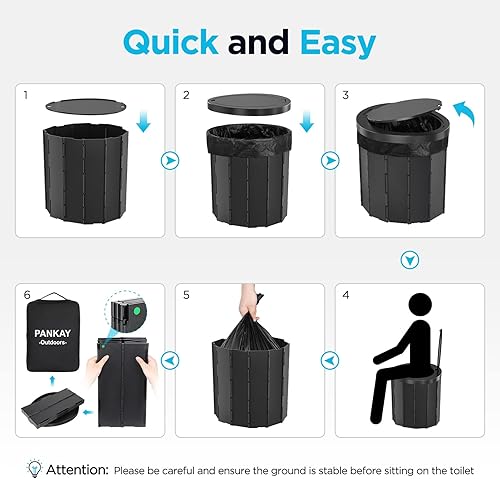 Quick and Easy

1

2

3

6

PANKAY
-Outdoors-

5

4

Attention: Please be careful and ensure the ground is stable before sitting on the toilet