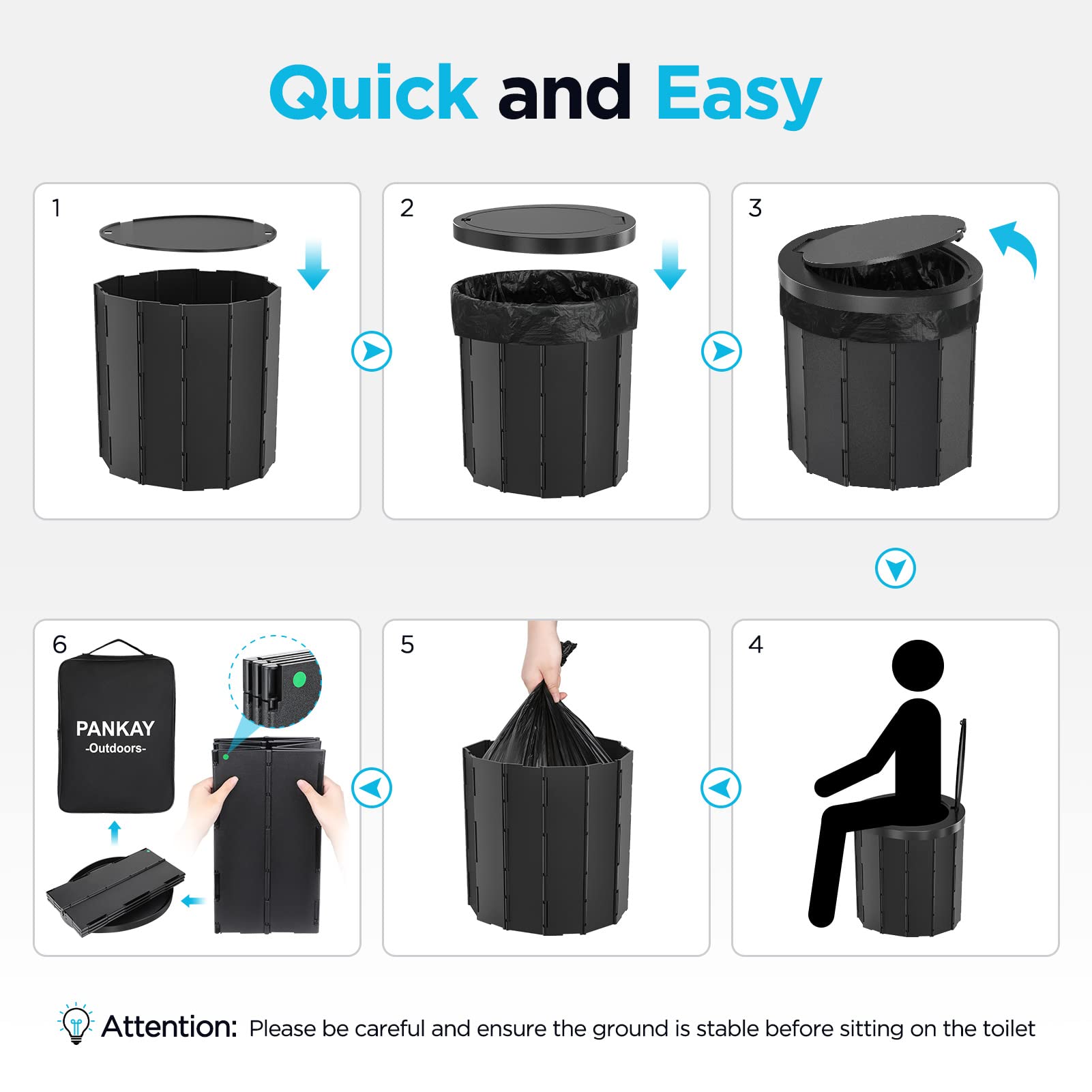 Quick and Easy

1

2

3

6

PANKAY
-Outdoors-

5

4

Attention: Please be careful and ensure the ground is stable before sitting on the toilet