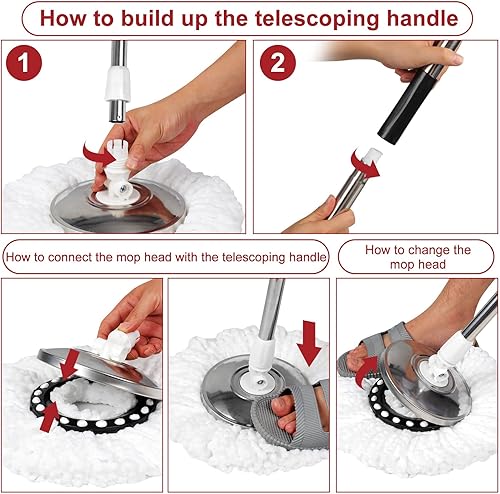 How to build up the telescoping handle

1

2

How to connect the mop head with the telescoping handle

How to change the mop head