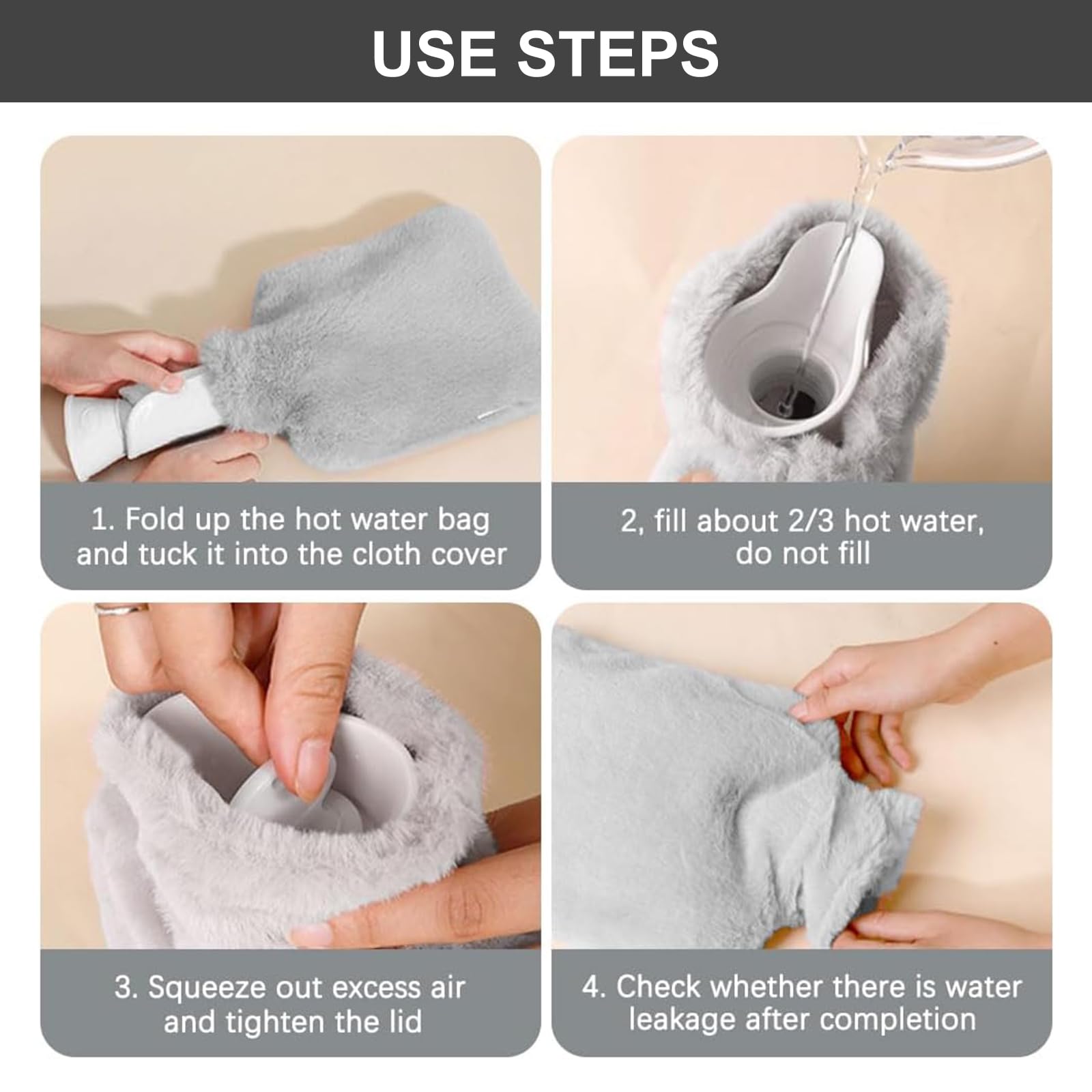 USE STEPS

1. Fold up the hot water bag and tuck it into the cloth cover

2, fill about 2/3 hot water, do not fill

3. Squeeze out excess air and tighten the lid

4. Check whether there is water leakage after completion