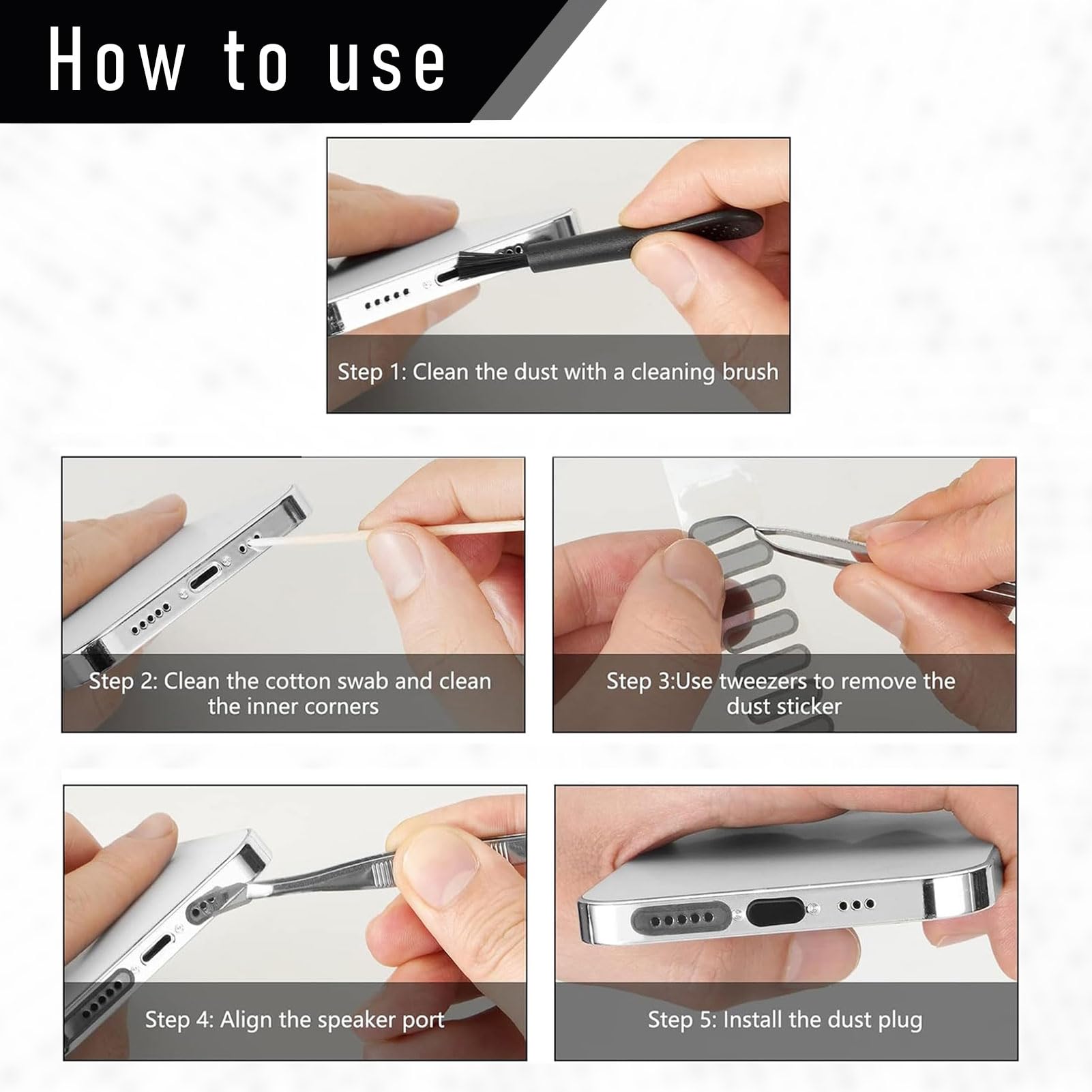 How to use

Step 1: Clean the dust with a cleaning brush

Step 2: Clean the cotton swab and clean the inner corners

Step 3:Use tweezers to remove the dust sticker

Step 4: Align the speaker port

Step 5: Install the dust plug