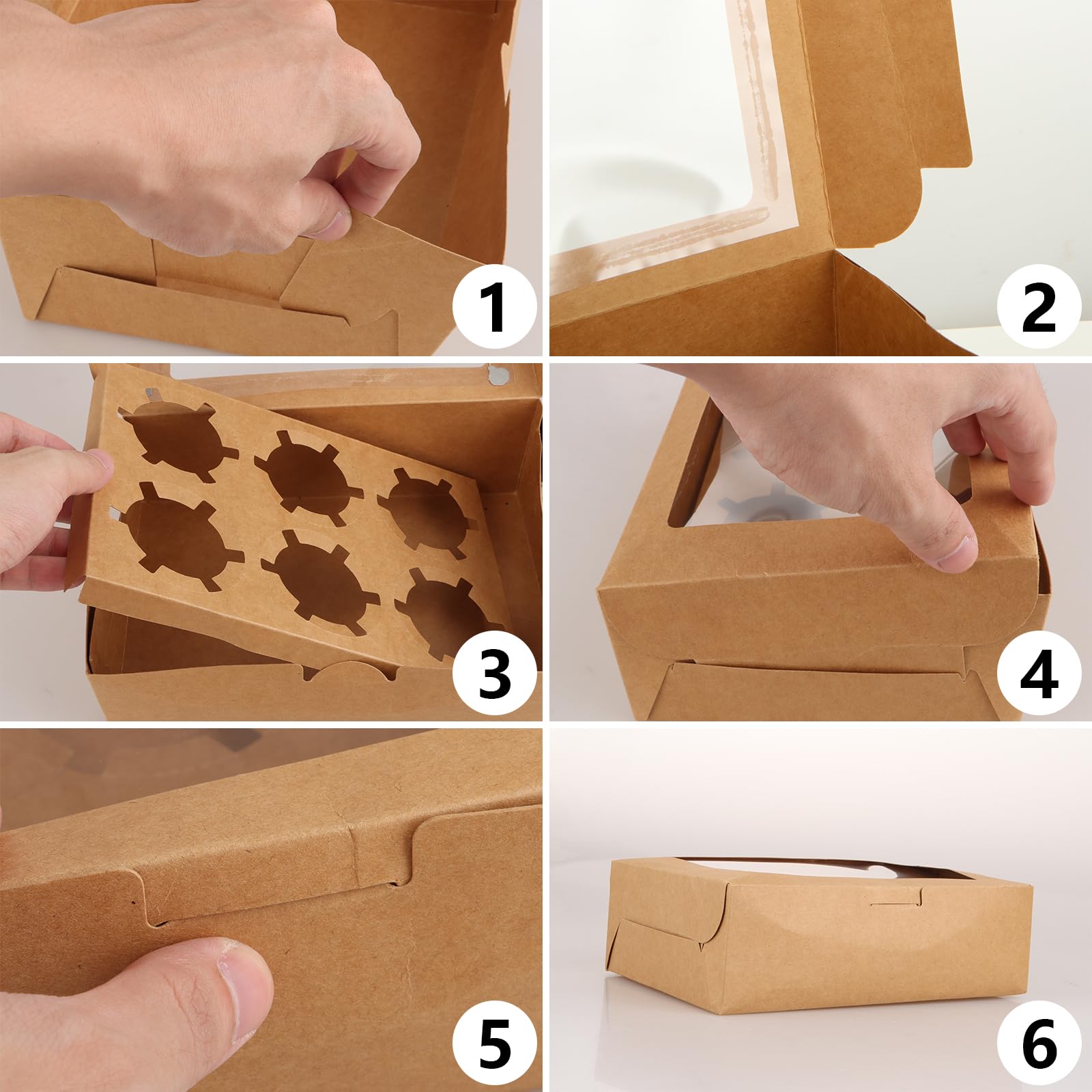 1

2

3

4

5

6