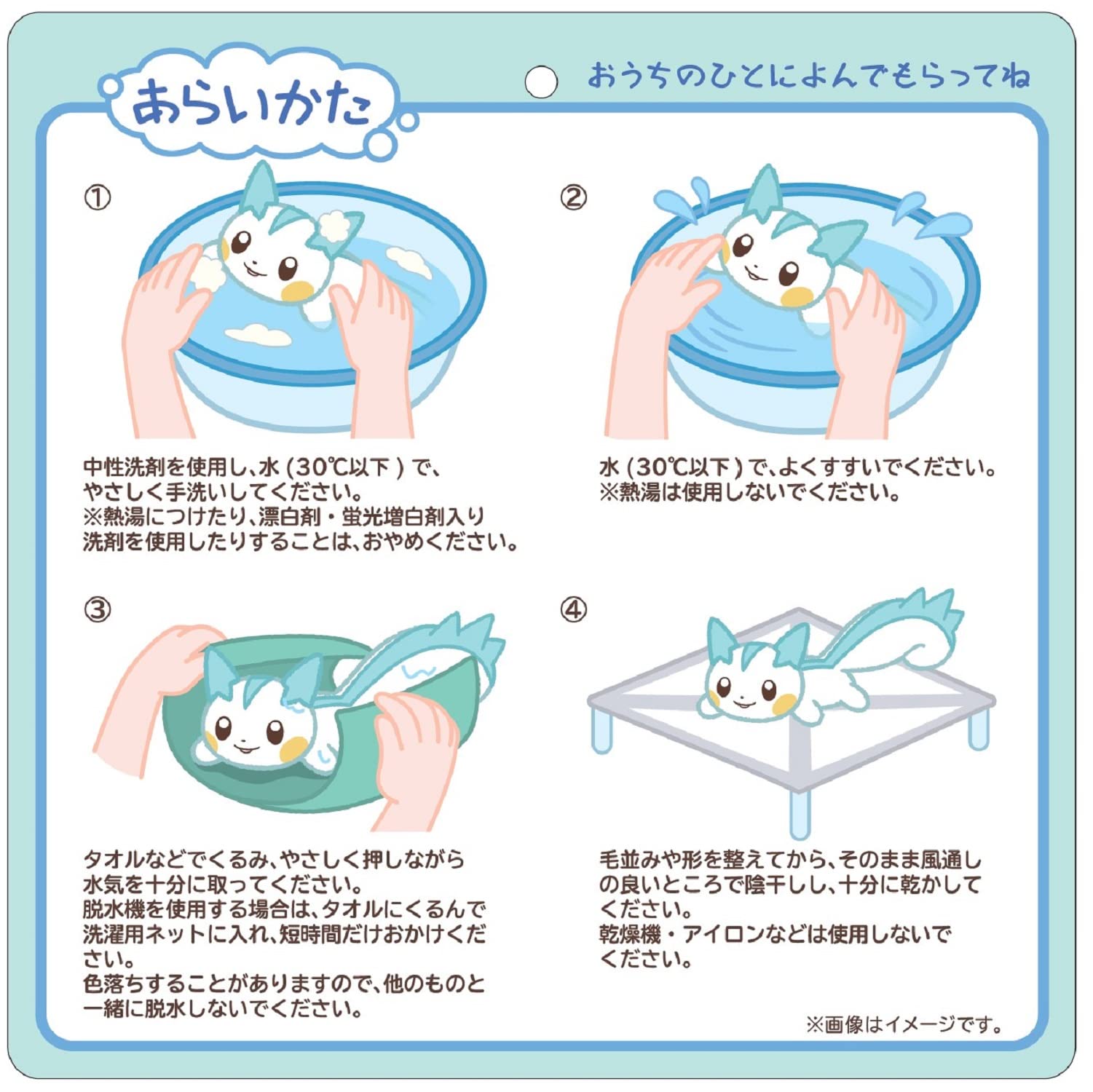 あらいかた

おうちのひとによんでもらってね

①

中性洗剤を使用し、水（30℃以下）で、やさしく手洗いしてください。
※熱湯につけたり、漂白剤・蛍光増白剤入り洗剤を使用したりすることは、おやめください。

②

水（30℃以下）で、よくすすいでください。
※熱湯は使用しないでください。

③

タオルなどでくるみ、やさしく押しながら水気を十分に取ってください。
脱水機を使用する場合は、タオルにくるんで洗濯用ネットに入れ、短時間だけおかけください。
色落ちすることがありますので、他のものと一緒に脱水しないでください。

④

毛並みや形を整えてから、そのまま風通しの良いところで陰干しし、十分に乾かしてください。
乾燥機・アイロンなどは使用しないでください。

※画像はイメージです。