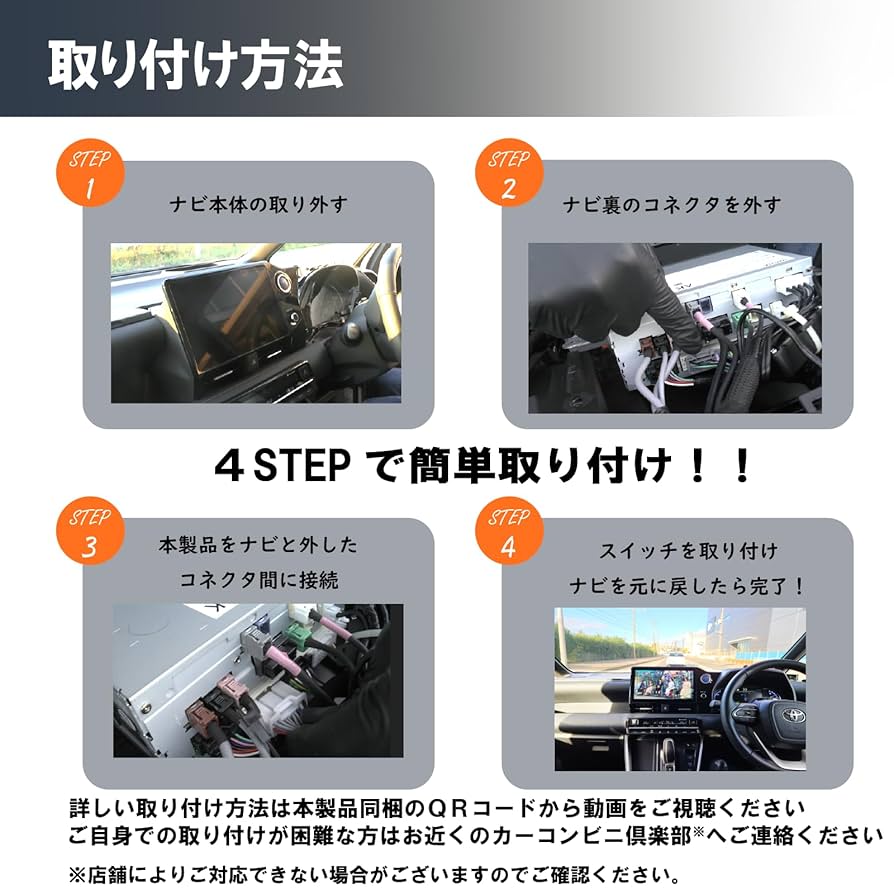 取り付け方法

STEP 1
ナビ本体の取り外す

STEP 2
ナビ裏のコネクタを外す

４STEP で簡単取り付け！！

STEP 3
本製品をナビと外した
コネクタ間に接続

STEP 4
スイッチを取り付け
ナビを元に戻したら完了！

詳しい取り付け方法は本製品同梱のＱＲコードから動画をご視聴ください
ご自身での取り付けが困難な方はお近くのカーコンビニ倶楽部※へご連絡ください

※店舗によりご対応できない場合がございますのでご確認ください。