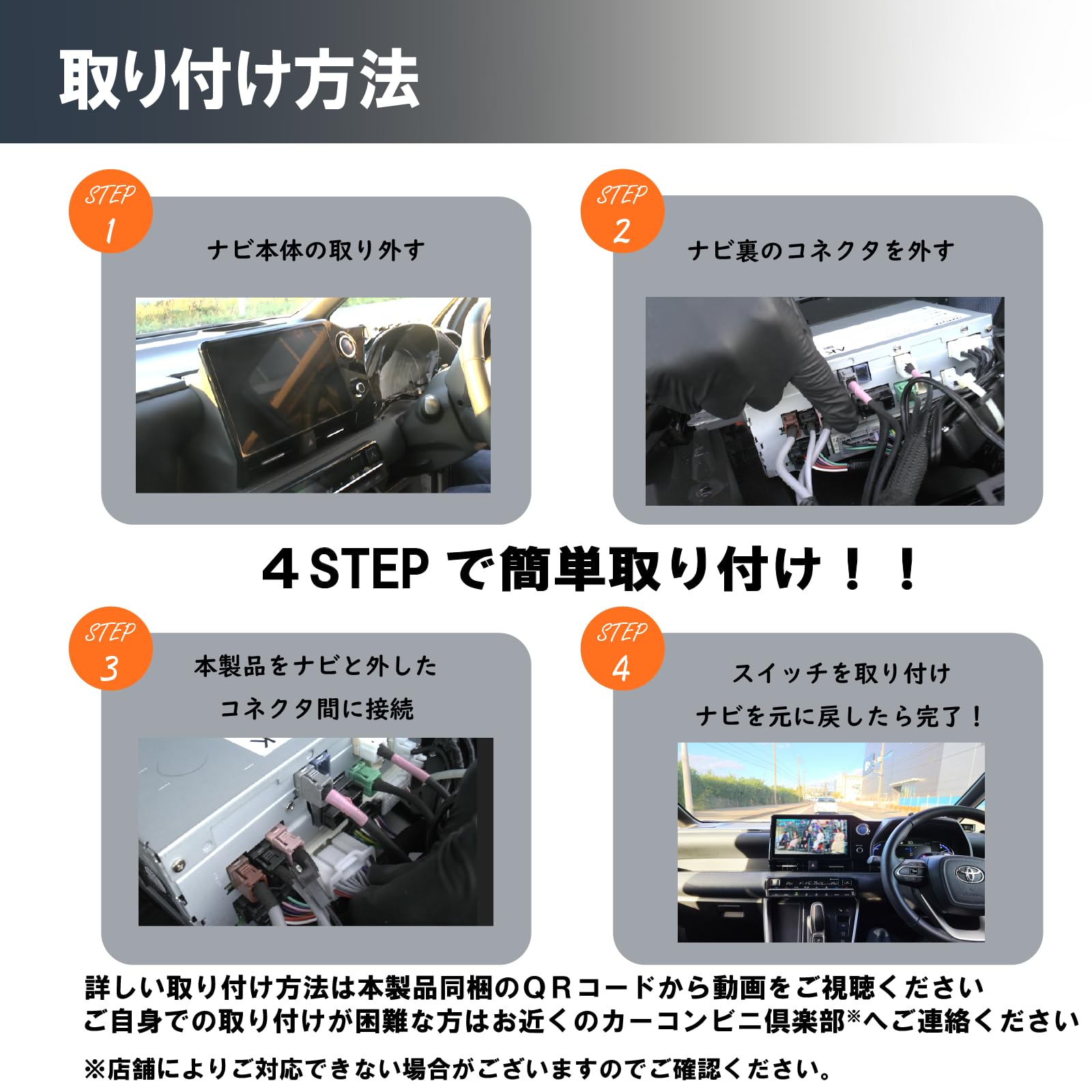 取り付け方法

STEP 1
ナビ本体の取り外す

STEP 2
ナビ裏のコネクタを外す

４STEP で簡単取り付け！！

STEP 3
本製品をナビと外した
コネクタ間に接続

STEP 4
スイッチを取り付け
ナビを元に戻したら完了！

詳しい取り付け方法は本製品同梱のＱＲコードから動画をご視聴ください
ご自身での取り付けが困難な方はお近くのカーコンビニ倶楽部※へご連絡ください

※店舗によりご対応できない場合がございますのでご確認ください。