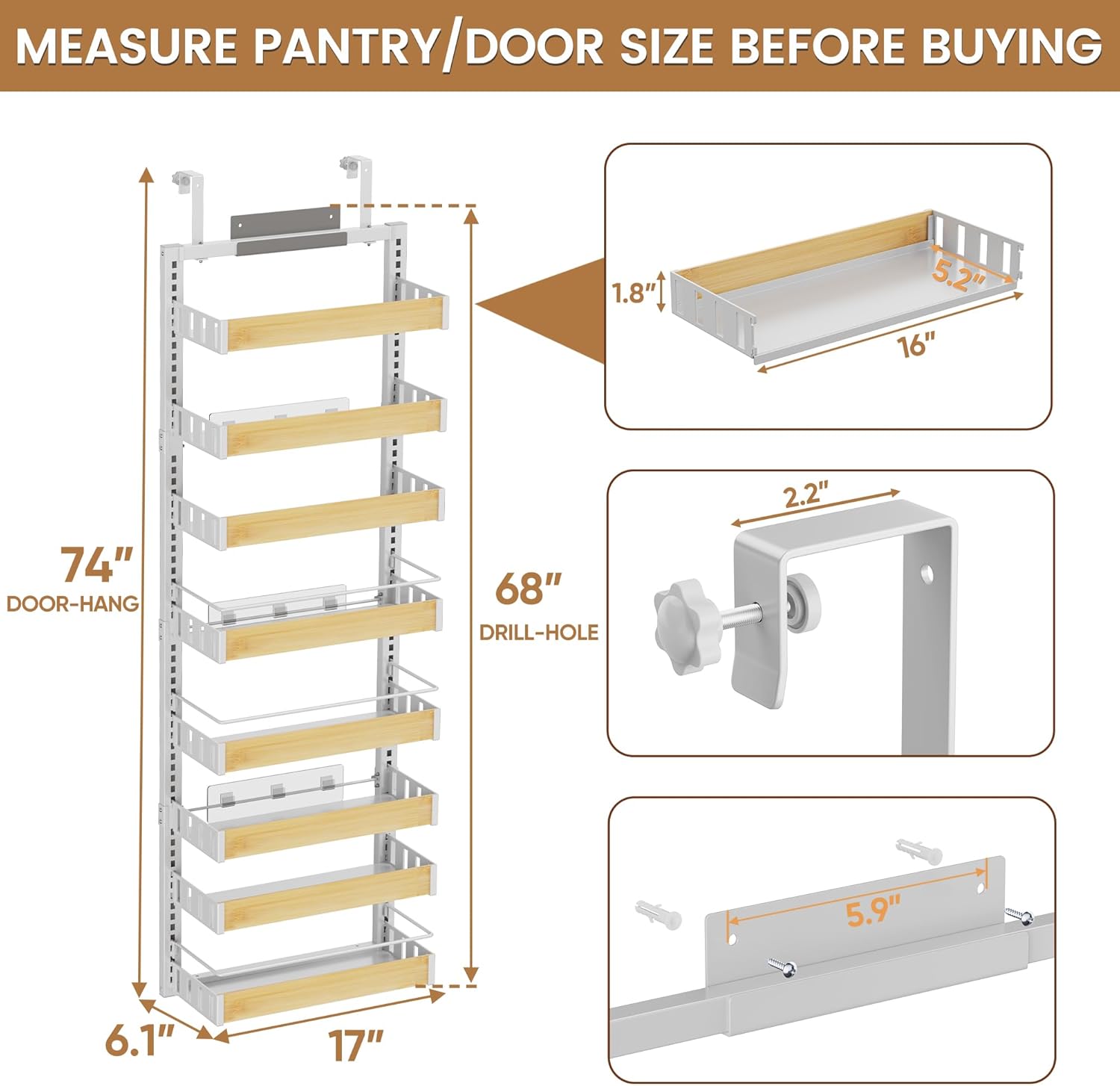 MEASURE PANTRY/DOOR SIZE BEFORE BUYING

74"
DOOR-HANG

68"
DRILL-HOLE

6.1"
17"

1.8"
5.2"
16"

2.2"

5.9"