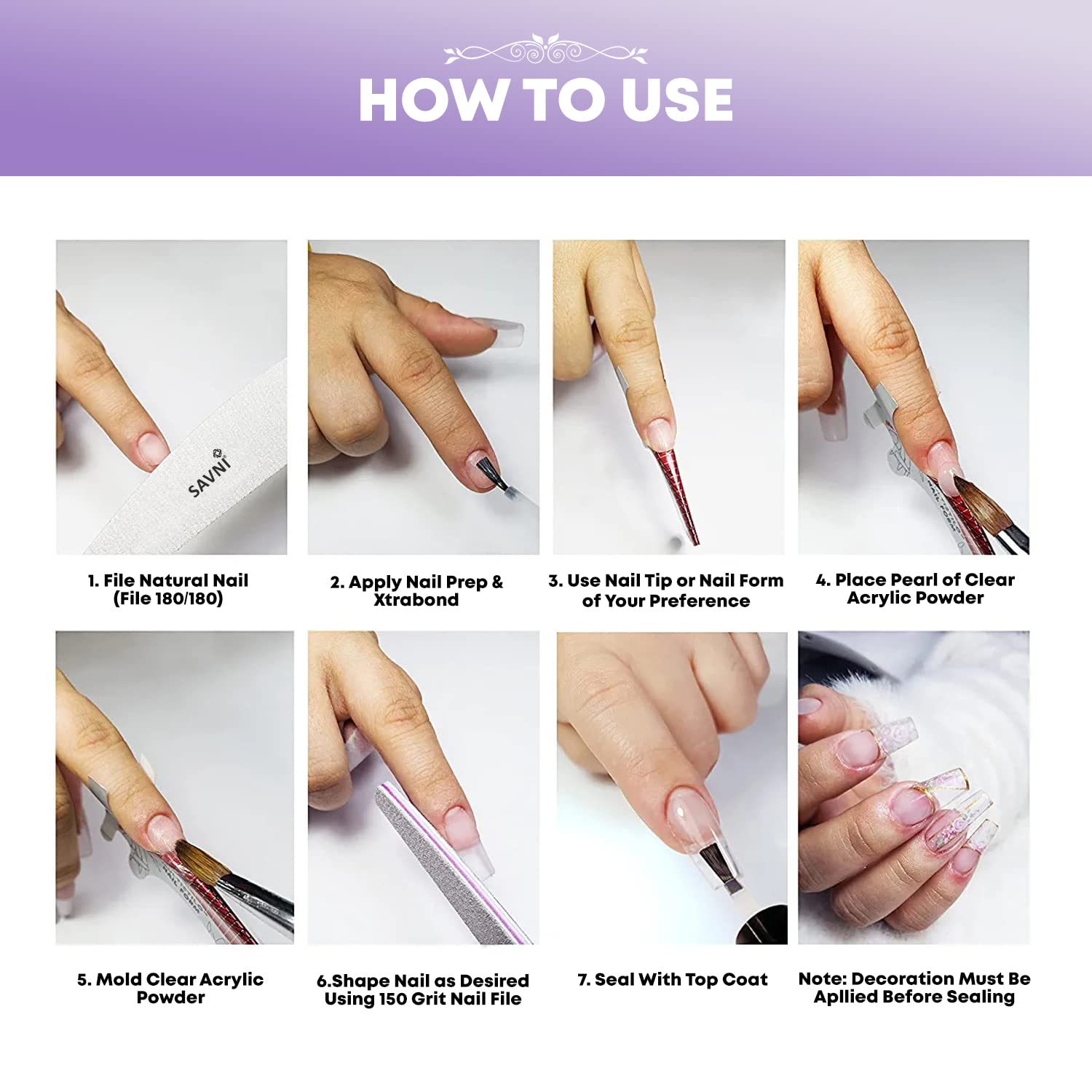 HOW TO USE

SAVNI

1. File Natural Nail (File 180/180)

2. Apply Nail Prep & Xtrabond

3. Use Nail Tip or Nail Form of Your Preference

4. Place Pearl of Clear Acrylic Powder

5. Mold Clear Acrylic Powder

6.Shape Nail as Desired Using 150 Grit Nail File

7. Seal With Top Coat

Note: Decoration Must Be Apllied Before Sealing