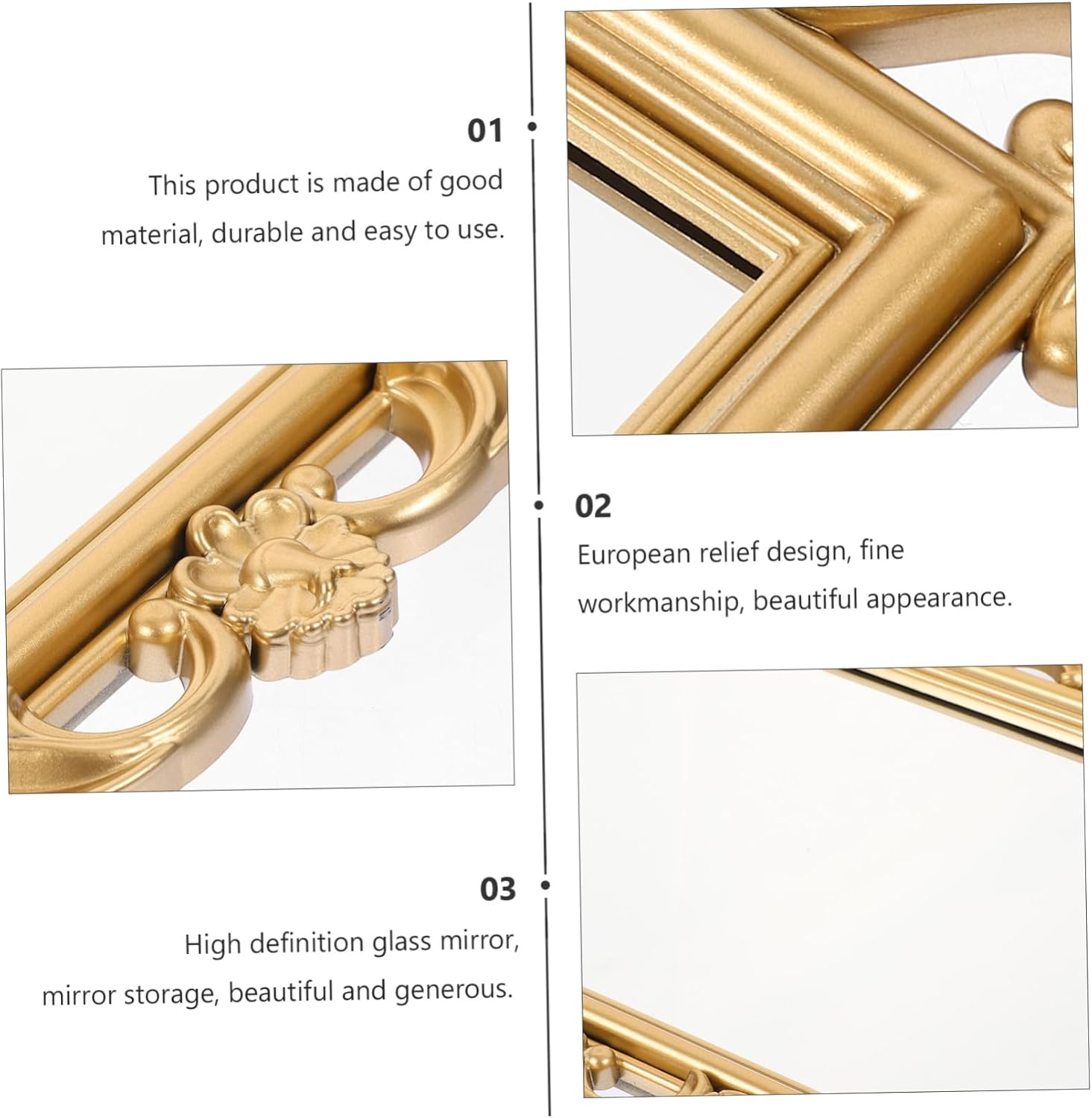 01

This product is made of good material, durable and easy to use.

02

European relief design, fine workmanship, beautiful appearance.

03

High definition glass mirror, mirror storage, beautiful and generous.