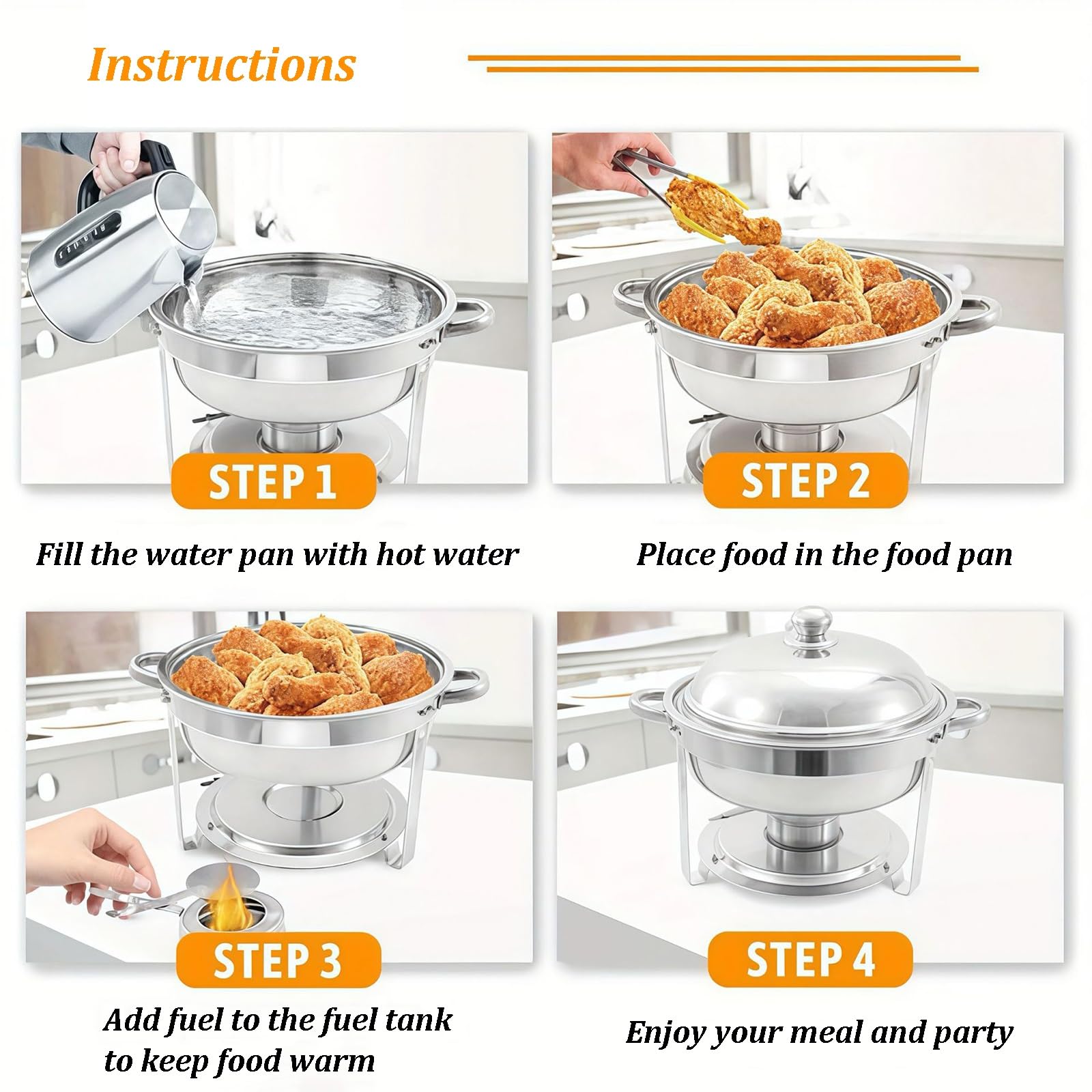 Instructions

STEP 1

Fill the water pan with hot water

STEP 2

Place food in the food pan

STEP 3

Add fuel to the fuel tank to keep food warm

STEP 4

Enjoy your meal and party