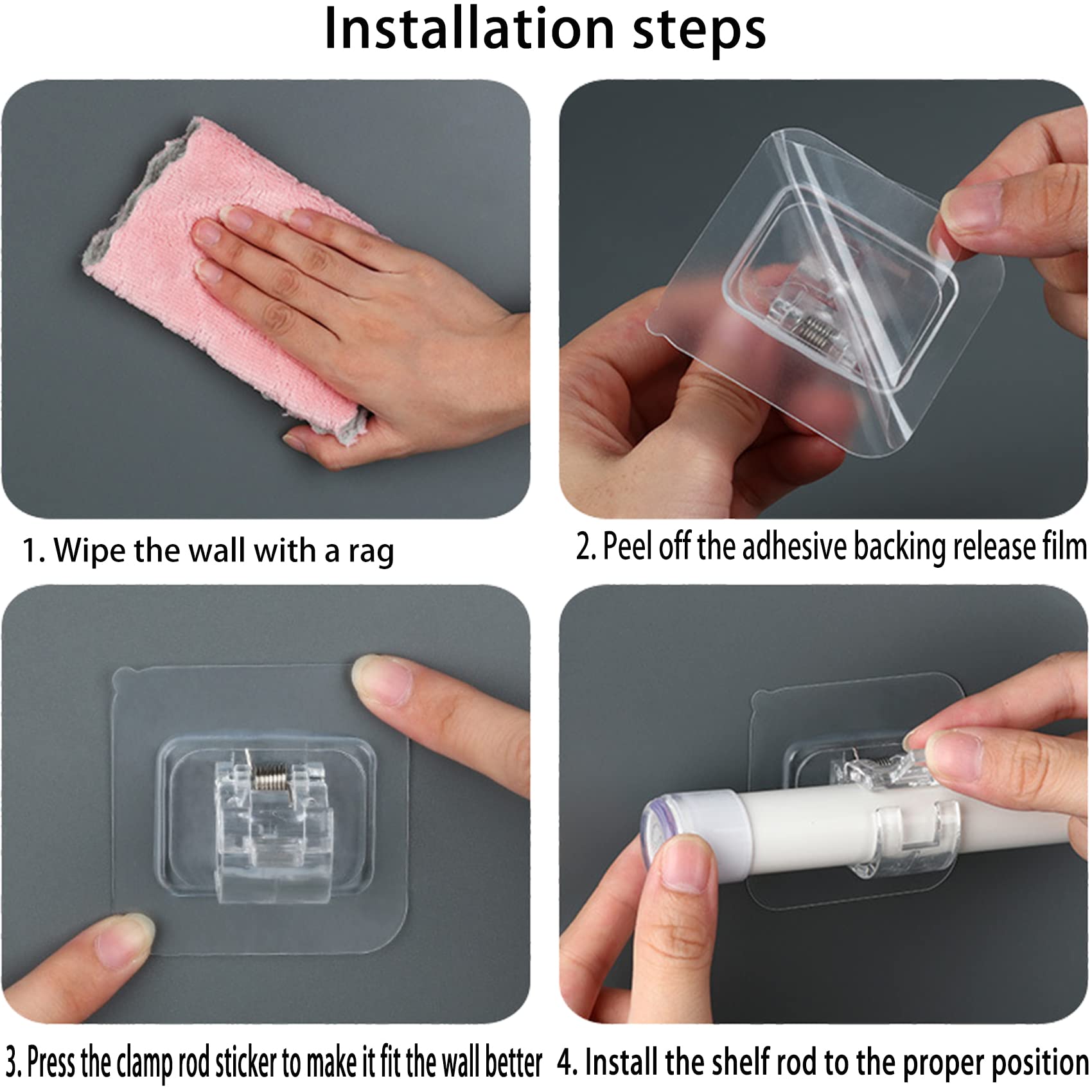 Installation steps

1. Wipe the wall with a rag

2. Peel off the adhesive backing release film

3. Press the clamp rod sticker to make it fit the wall better

4. Install the shelf rod to the proper position