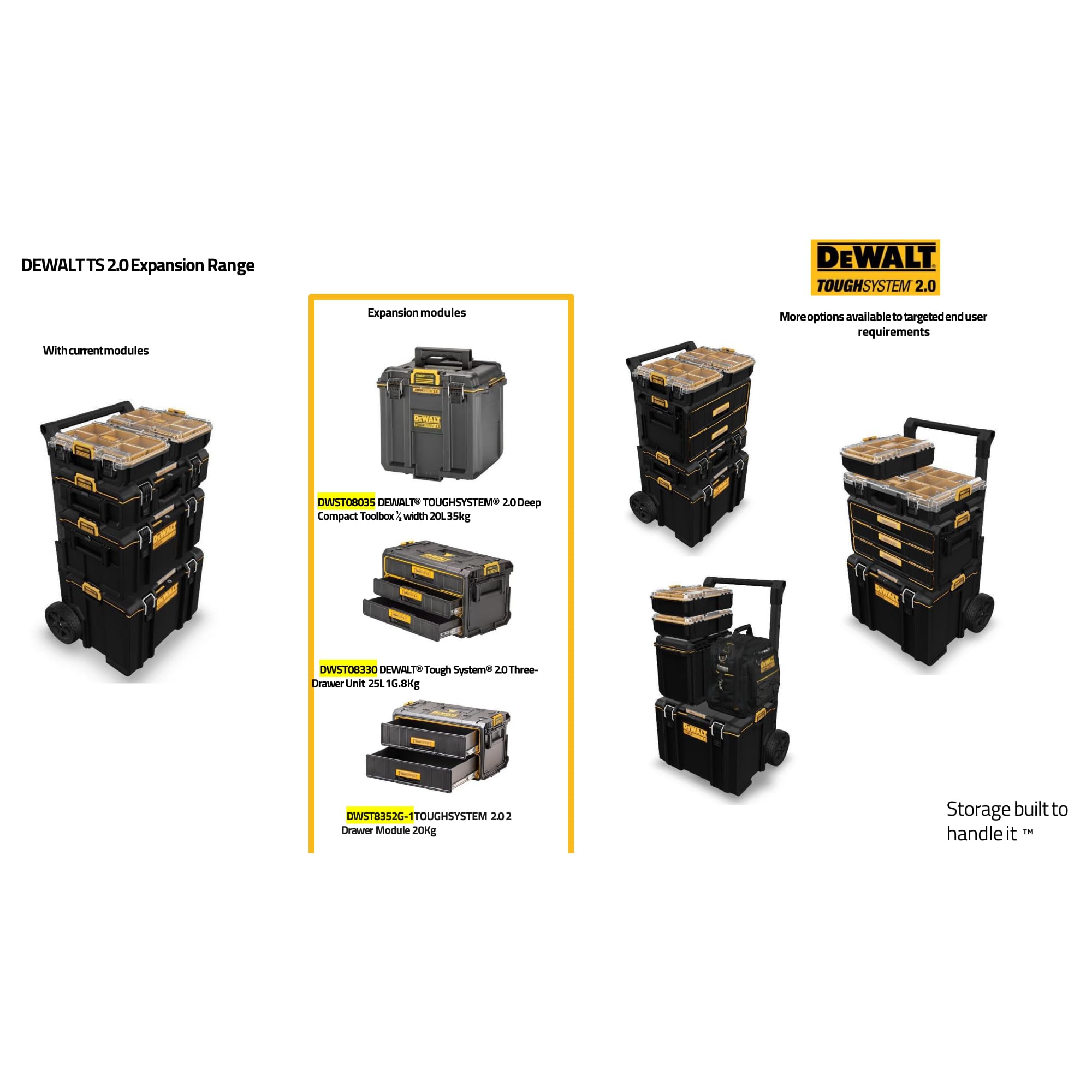 DEWALT TS 2.0 Expansion Range

With current modules

Expansion modules

DWST08035 DEWALT® TOUGHSYSTEM® 2.0 Deep Compact Toolbox ½ width 20L 35kg

DWST08330 DEWALT® Tough System® 2.0 Three-Drawer Unit 25L 1G.8Kg

DWST8352G-1TOUGHSYSTEM 2.0 2 Drawer Module 20Kg

DEWALT TOUGHSYSTEM 2.0

More options available to targeted end user requirements

Storage built to handle it ™