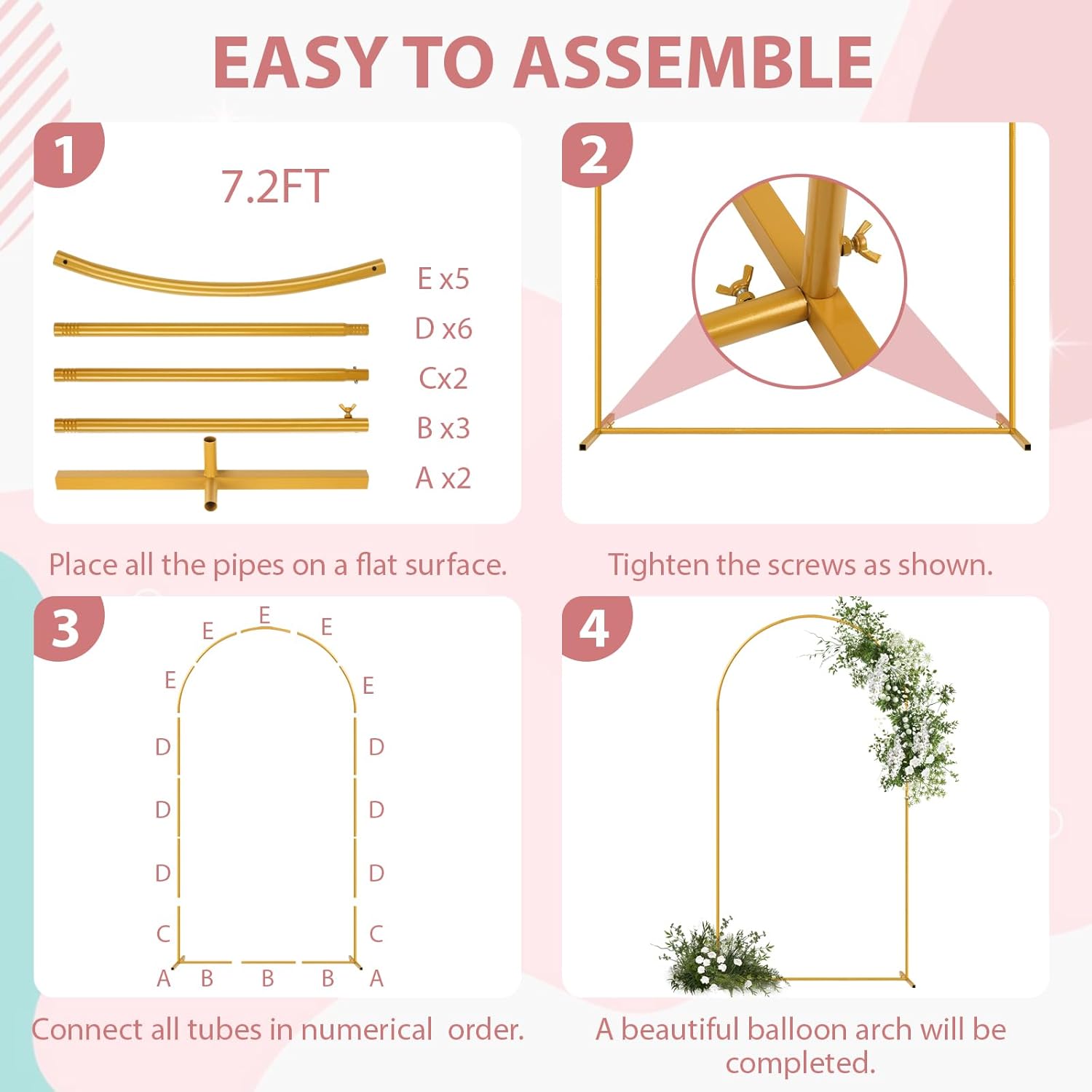 EASY TO ASSEMBLE

1

7.2FT

E x5
D x6
Cx2
B x3
A x2

Place all the pipes on a flat surface.

2

Tighten the screws as shown.

3

E
E E
E E
D D
D D
D D
C C
A B B B A

Connect all tubes in numerical order.

4

A beautiful balloon arch will be completed.