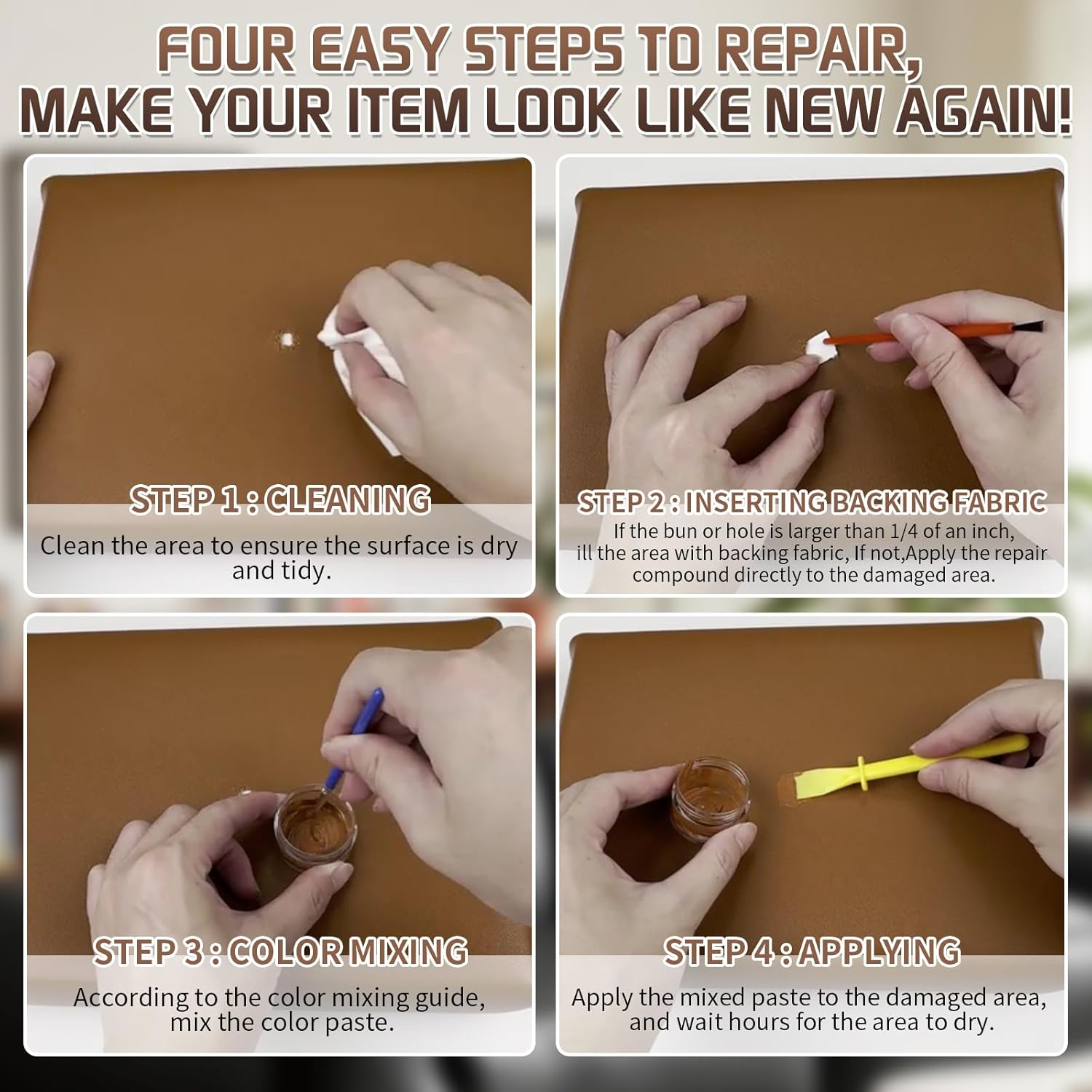 FOUR EASY STEPS TO REPAIR, MAKE YOUR ITEM LOOK LIKE NEW AGAIN!

STEP 1 : CLEANING
Clean the area to ensure the surface is dry and tidy.

STEP 2 : INSERTING BACKING FABRIC
If the bun or hole is larger than 1/4 of an inch, ill the area with backing fabric, If not,Apply the repair compound directly to the damaged area.

STEP 3 : COLOR MIXING
According to the color mixing guide, mix the color paste.

STEP 4 : APPLYING
Apply the mixed paste to the damaged area, and wait hours for the area to dry.