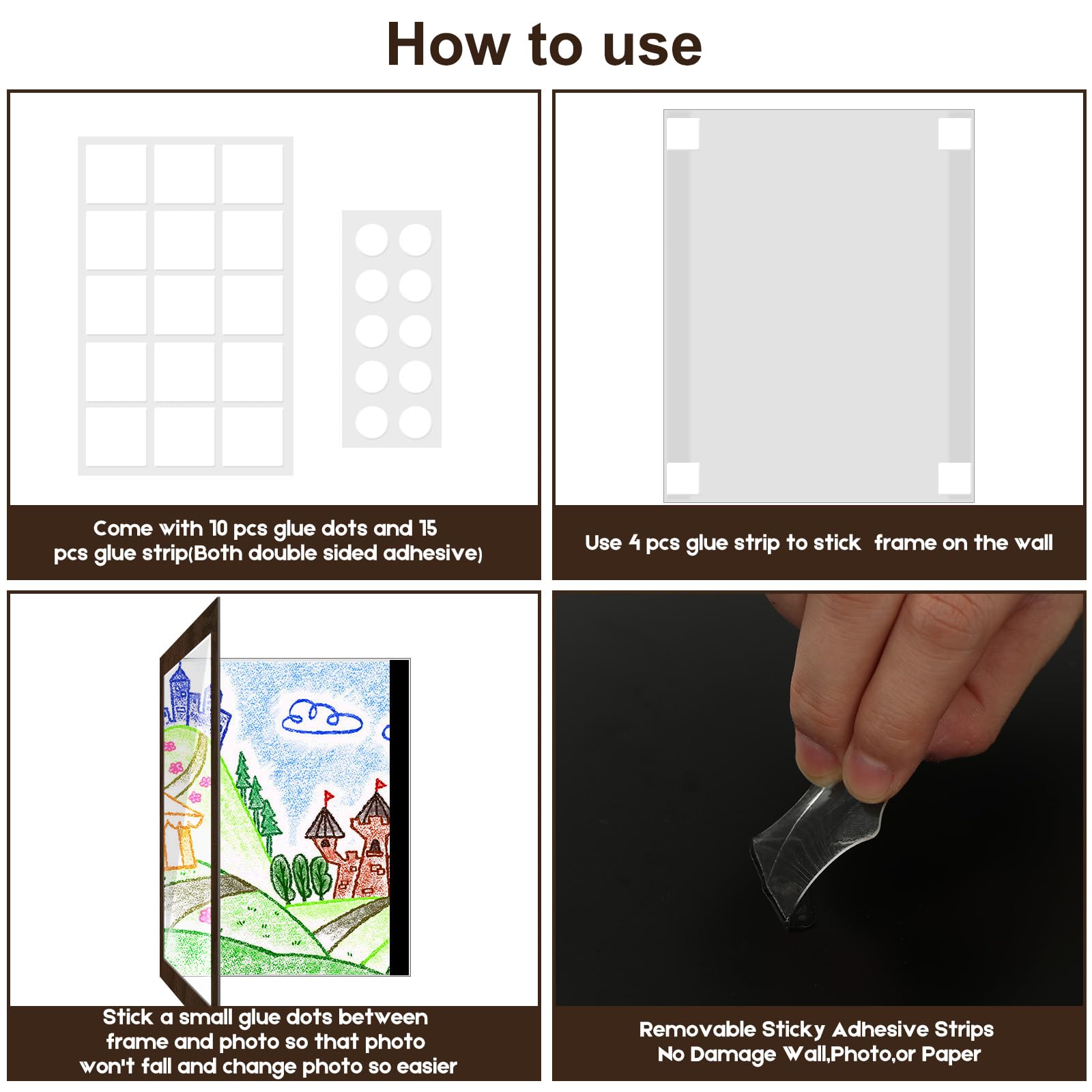 How to use

Come with 10 pcs glue dots and 15 pcs glue strip(Both double sided adhesive)

Use 4 pcs glue strip to stick  frame on the wall

Stick a small glue dots between frame and photo so that photo won't fall and change photo so easier

Removable Sticky Adhesive Strips
No Damage Wall,Photo,or Paper