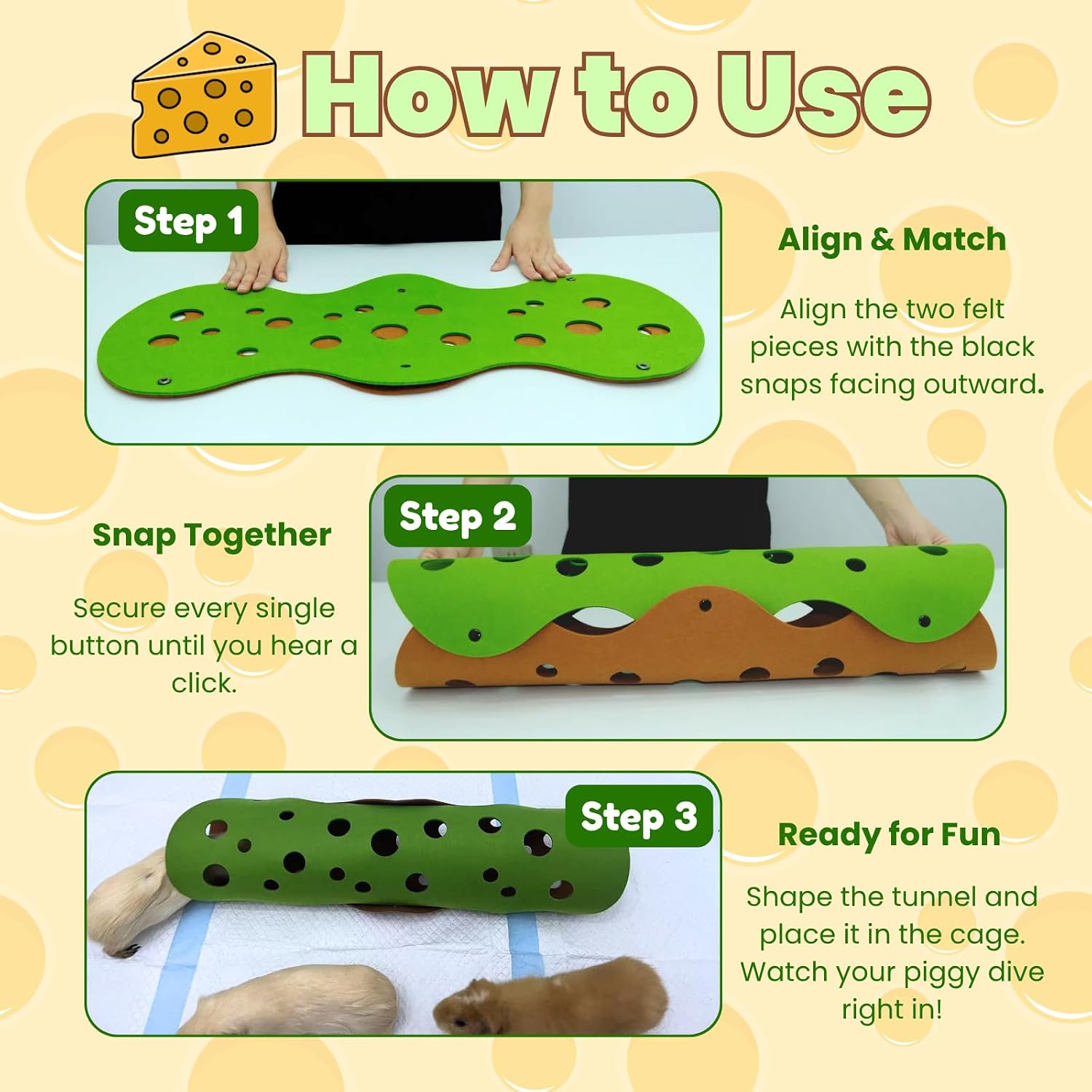 How to Use

Step 1

Align & Match

Align the two felt pieces with the black snaps facing outward.

Snap Together

Secure every single button until you hear a click.

Step 2

Step 3

Ready for Fun

Shape the tunnel and place it in the cage. Watch your piggy dive right in!