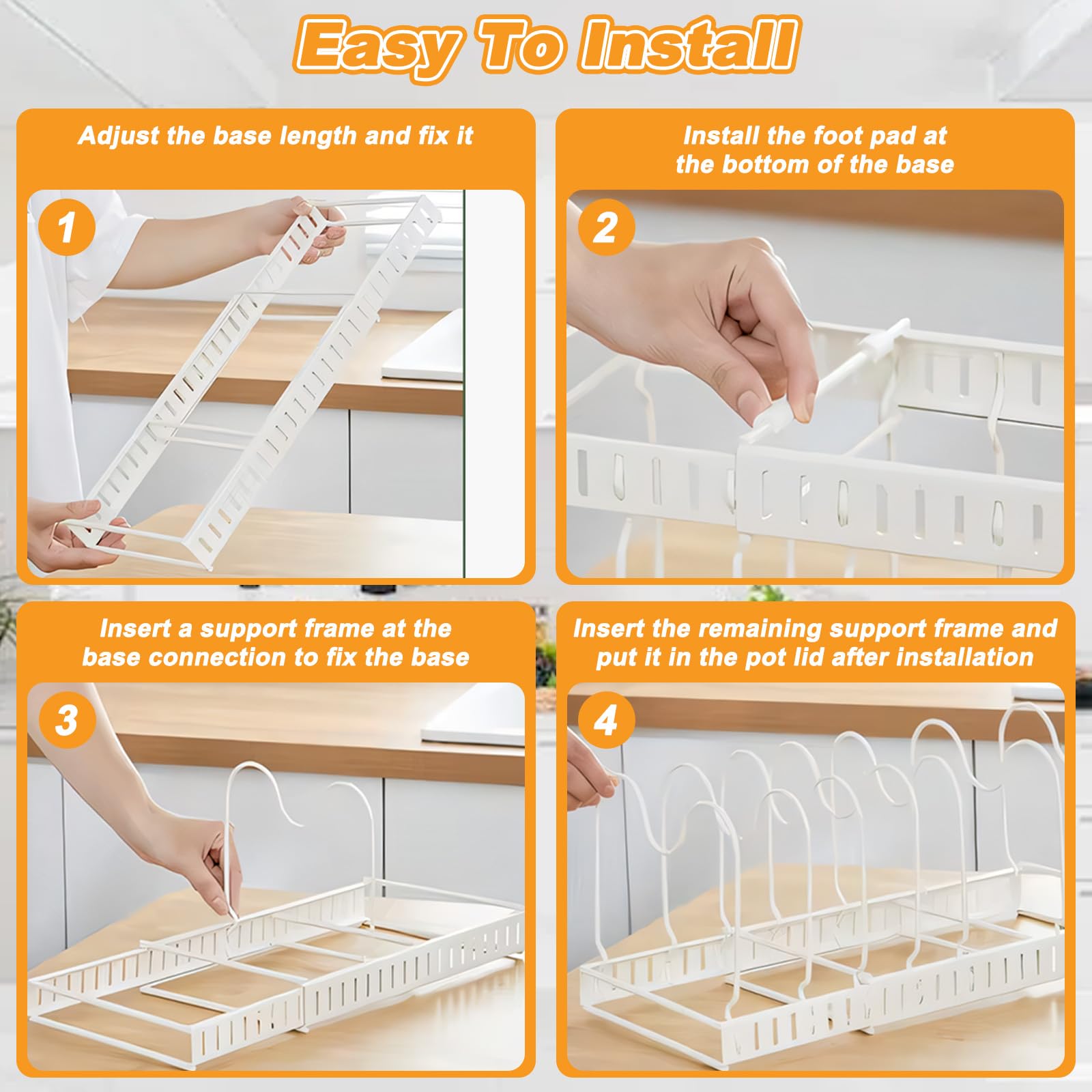 Easy To Install

Adjust the base length and fix it

1

Install the foot pad at the bottom of the base

2

Insert a support frame at the base connection to fix the base

3

Insert the remaining support frame and put it in the pot lid after installation

4